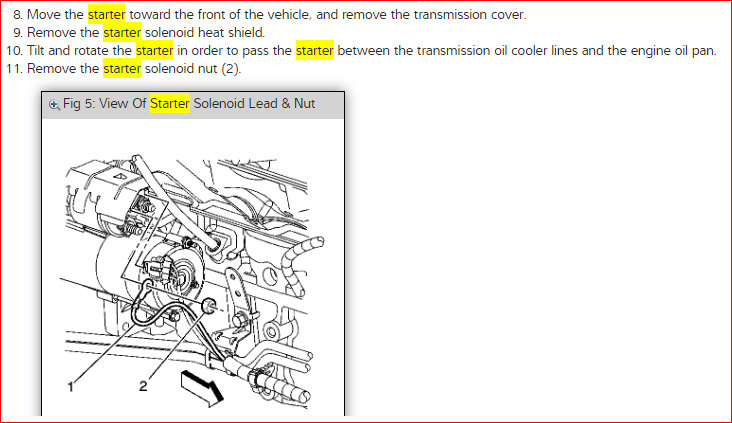 8. Move the starter toward the front of the vehicle, and remove the transmission cover.
9. Remove the starter solenoid heat shield.
10. Tilt and rotate the starter in order to pass the starter between the transmission oil cooler lines and the engine oil pan.
11. Remove the starter solenoid nut (2).

Fig 5: View Of Starter Solenoid Lead & Nut

1

2