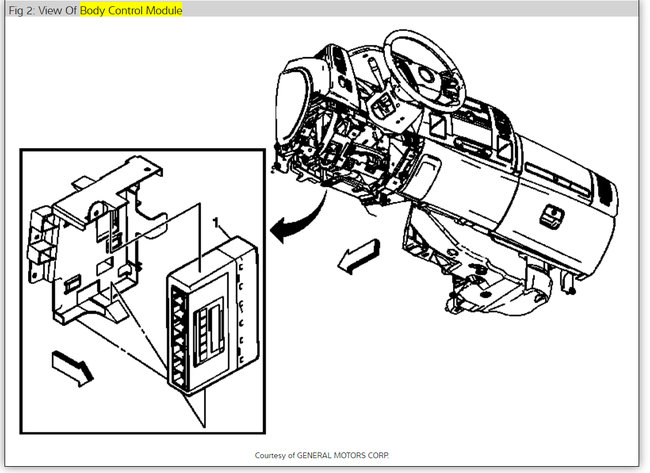 Fig 2: View Of Body Control Module

1

Courtesy of GENERAL MOTORS CORP.