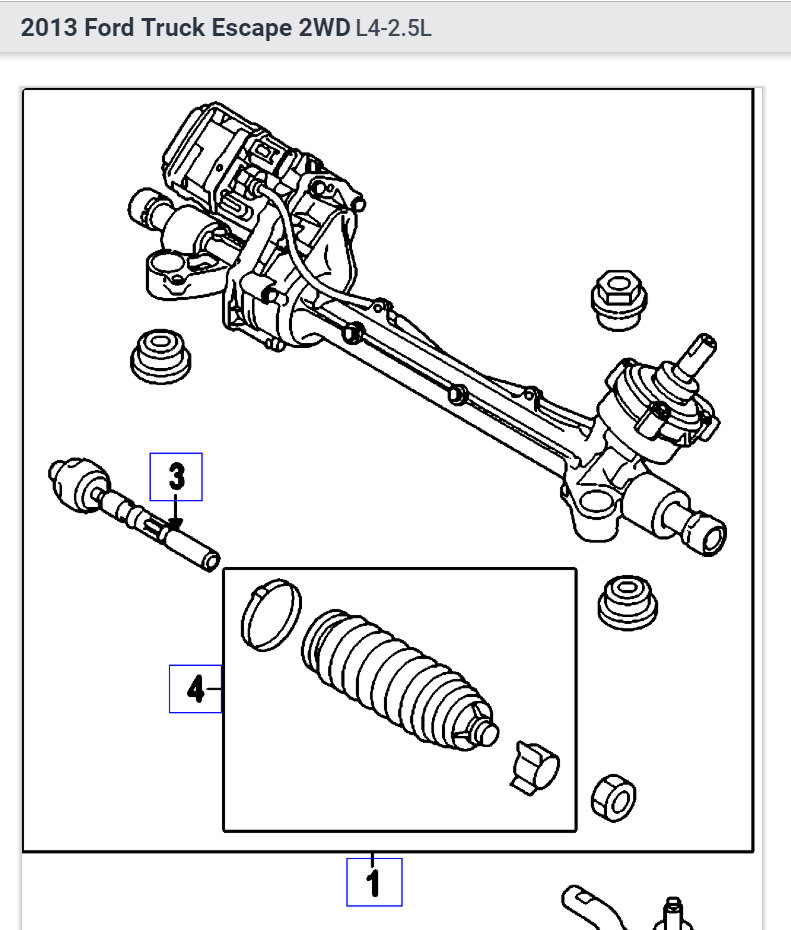 2013 Ford Truck Escape 2WD L4-2.5L

3

4

1