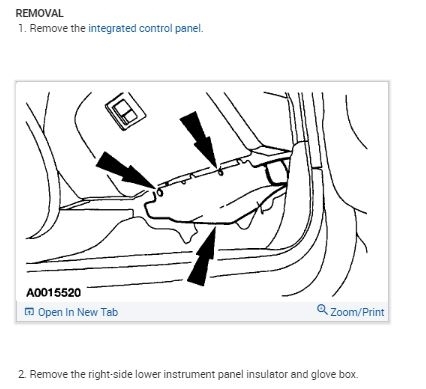 REMOVAL
1. Remove the integrated control panel.

A0015520

Open In New Tab
Zoom/Print

2. Remove the right-side lower instrument panel insulator and glove box.