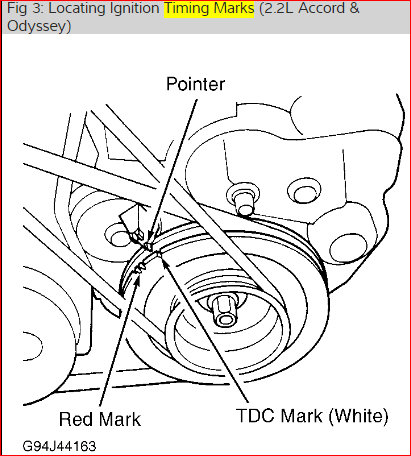 Fig 3: Locating Ignition Timing Marks (2.2L Accord & Odyssey)

Pointer

Red Mark

TDC Mark (White)

G94J44163