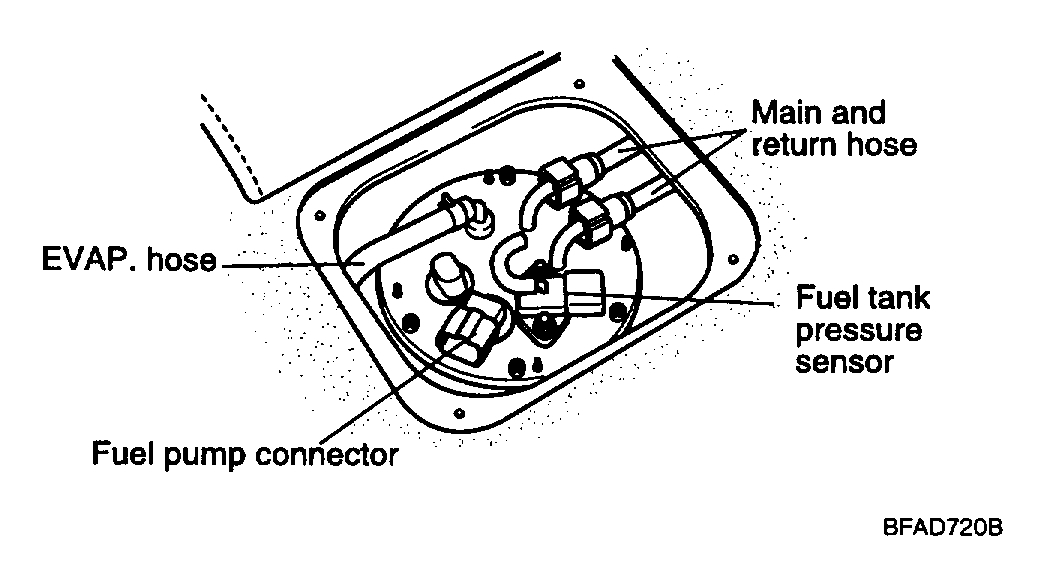 Main and return hose

EVAP. hose

Fuel tank pressure sensor

Fuel pump connector

BFAD720B