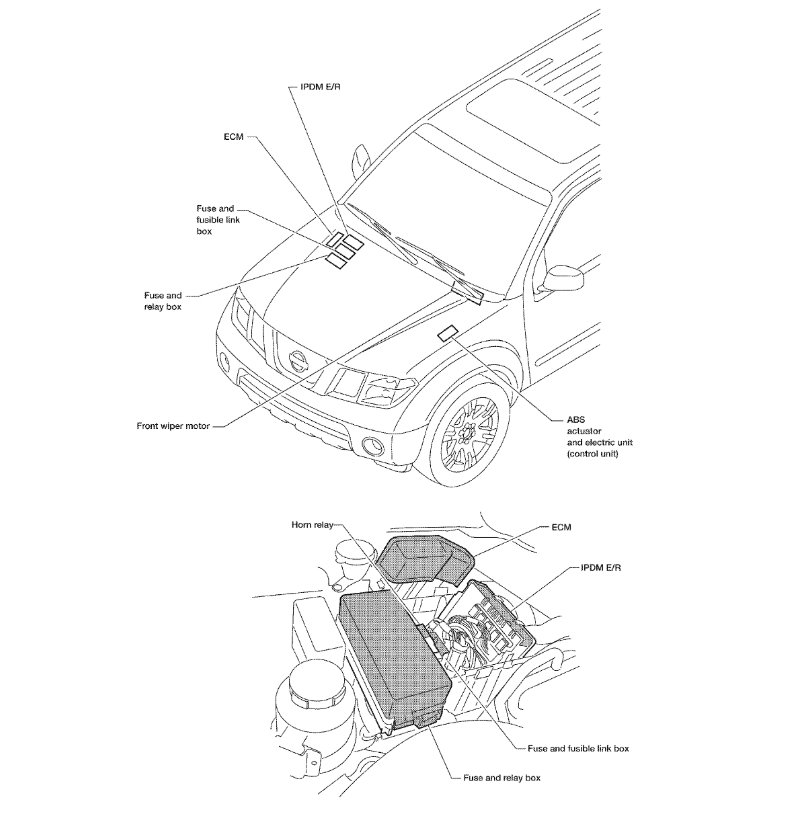 IPDM E/R

ECM

Fuse and fusible link box

Fuse and relay box

Front wiper motor

ABS actuator and electric unit (control unit)

Horn relay

ECM

IPDM E/R

Fuse and fusible link box

Fuse and relay box