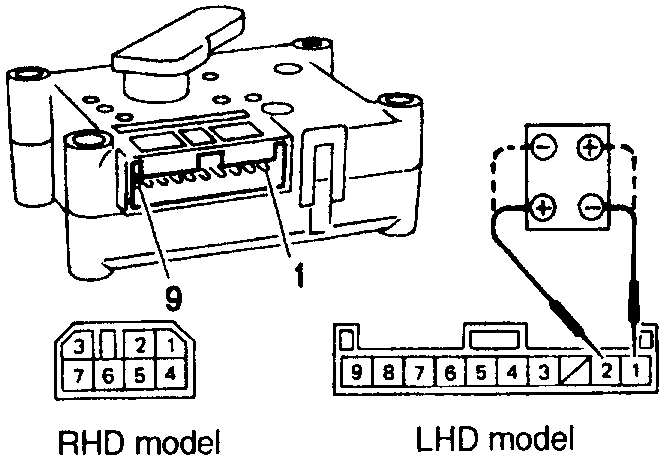 9

1

3 2 1
7 6 5 4

RHD model

9 8 7 6 5 4 3 2 1

LHD model