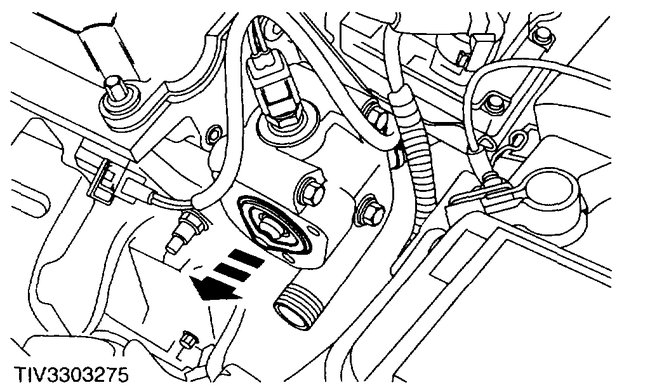 TIV3303275