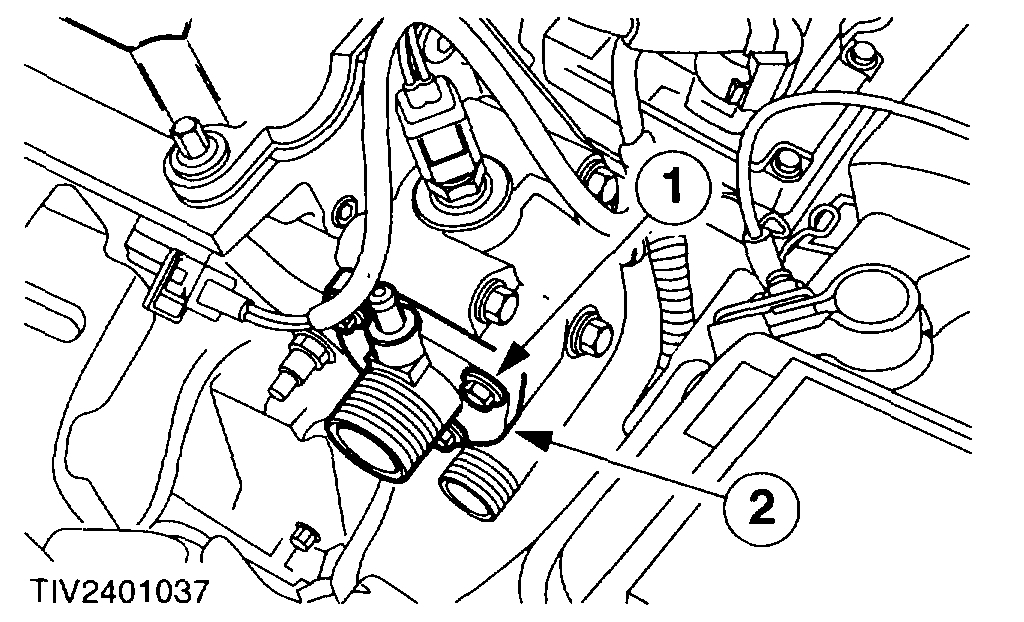 1
2
TIV2401037