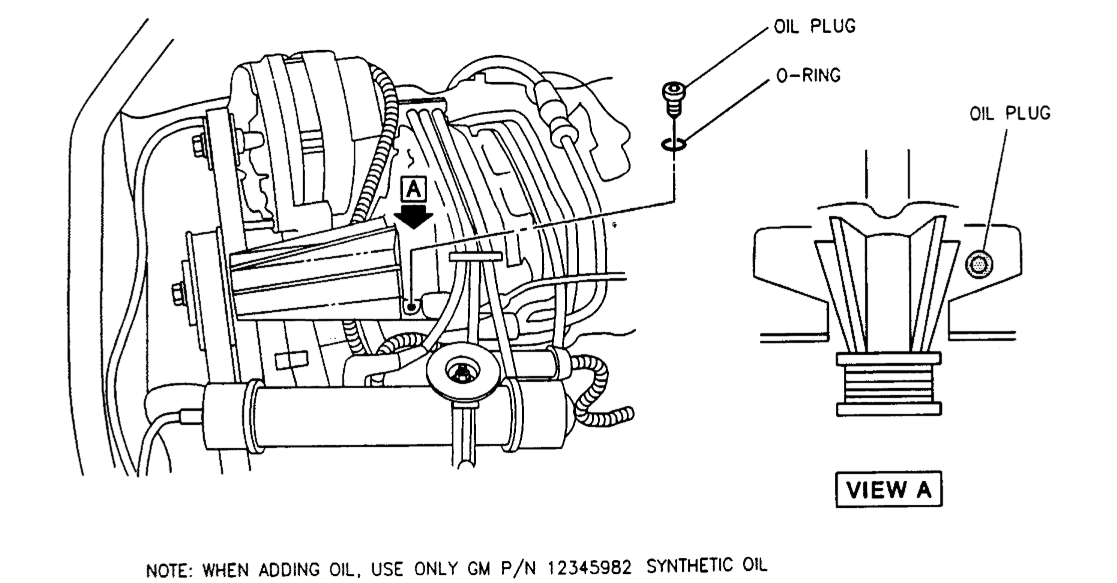 OIL PLUG
O-RING
OIL PLUG
A
VIEW A
NOTE: WHEN ADDING OIL, USE ONLY GM P/N 12345982 SYNTHETIC OIL