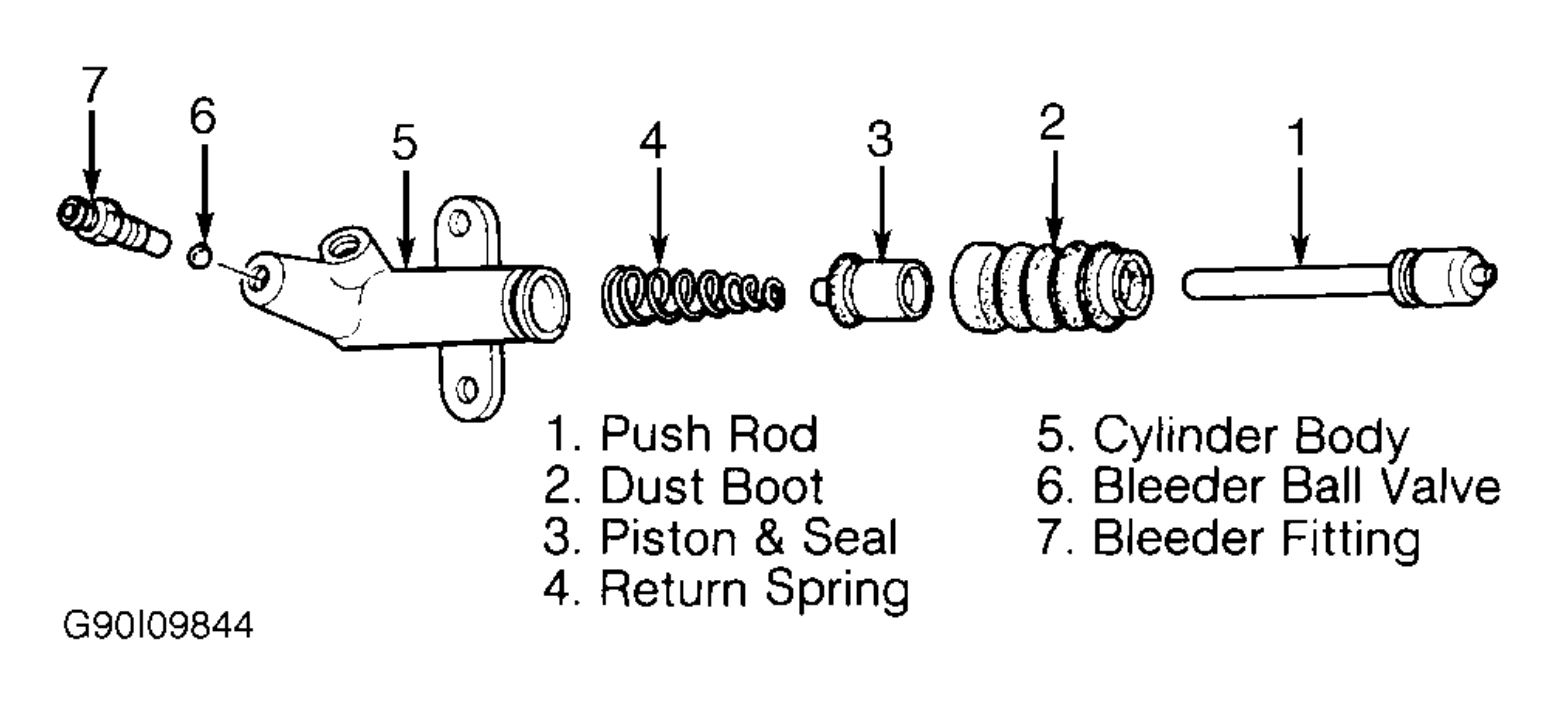 7
6
5
4
3
2
1

1. Push Rod
2. Dust Boot
3. Piston & Seal
4. Return Spring

5. Cylinder Body
6. Bleeder Ball Valve
7. Bleeder Fitting

G90I09844