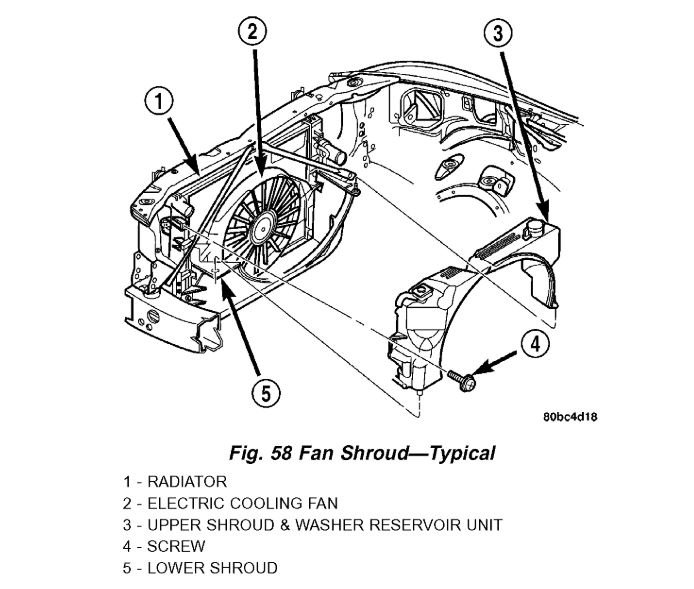 2

3

1

4

5

80bc4d18

Fig. 58 Fan Shroud—Typical

1 - RADIATOR
2 - ELECTRIC COOLING FAN
3 - UPPER SHROUD & WASHER RESERVOIR UNIT
4 - SCREW
5 - LOWER SHROUD