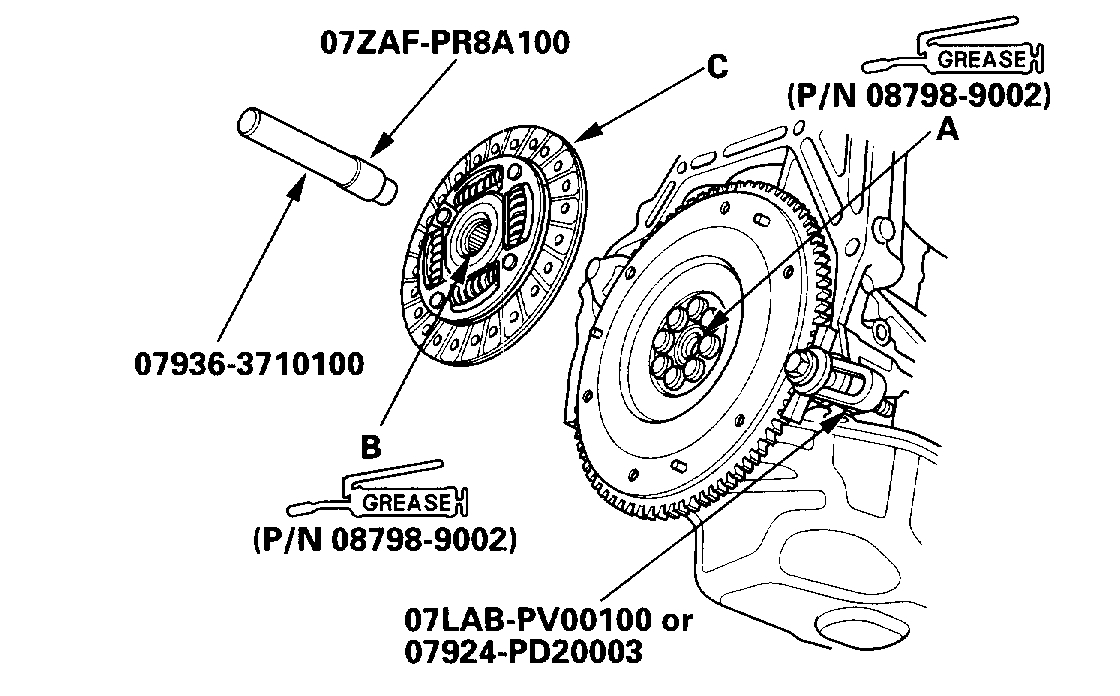 07ZAF-PR8A100

C

GREASE
(P/N 08798-9002)

A

07936-3710100

B

GREASE
(P/N 08798-9002)

07LAB-PV00100 or
07924-PD20003