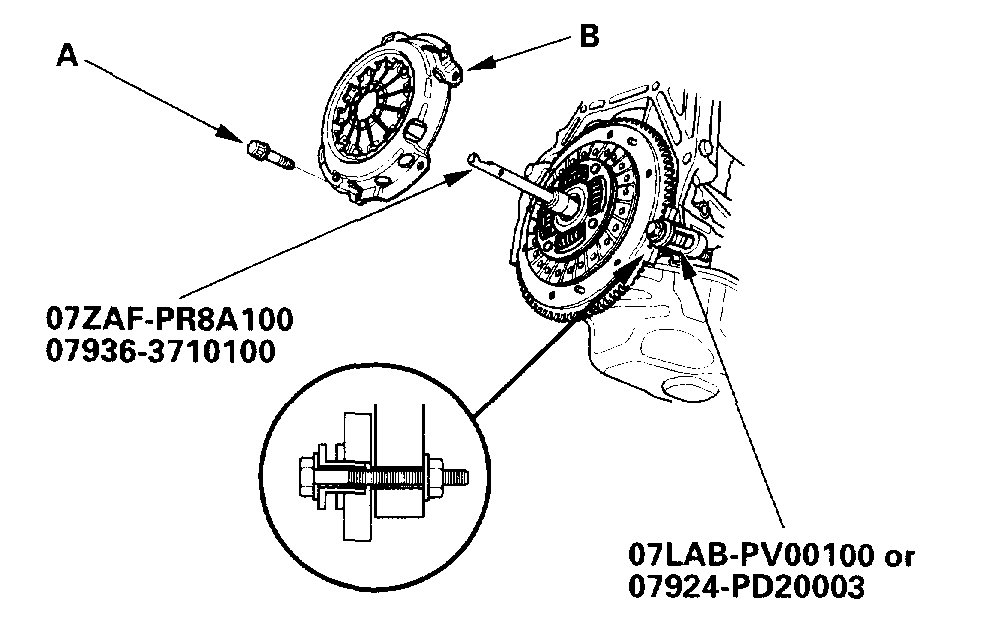 A

B

07ZAF-PR8A100
07936-3710100

07LAB-PV00100 or
07924-PD20003