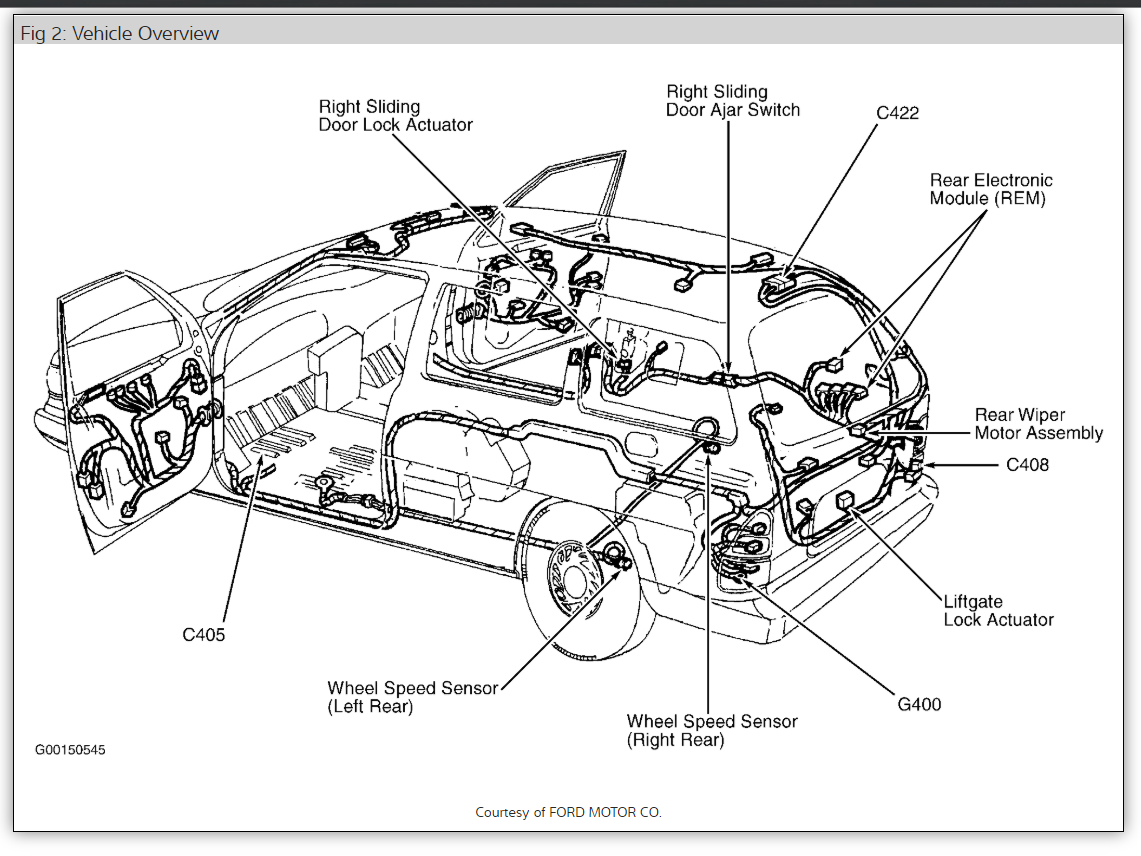 Fig 2: Vehicle Overview

Right Sliding Door Lock Actuator

Right Sliding Door Ajar Switch

C422

Rear Electronic Module (REM)

Rear Wiper Motor Assembly

C408

Liftgate Lock Actuator

G400

Wheel Speed Sensor (Right Rear)

Wheel Speed Sensor (Left Rear)

C405

G00150545

Courtesy of FORD MOTOR CO.