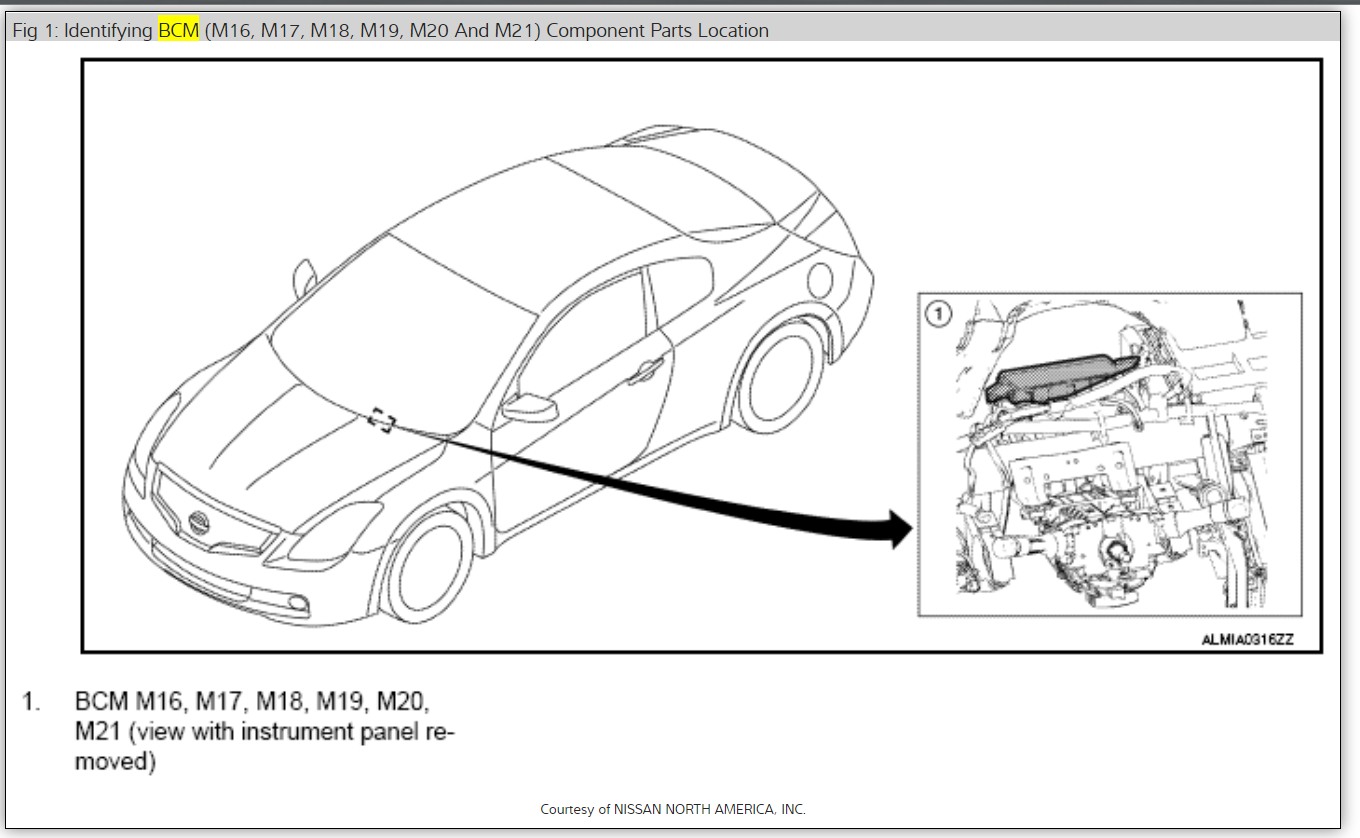 Fig 1: Identifying BCM (M16, M17, M18, M19, M20 And M21) Component Parts Location

1

ALMIA0316ZZ

1. BCM M16, M17, M18, M19, M20, M21 (view with instrument panel removed)

Courtesy of NISSAN NORTH AMERICA, INC.