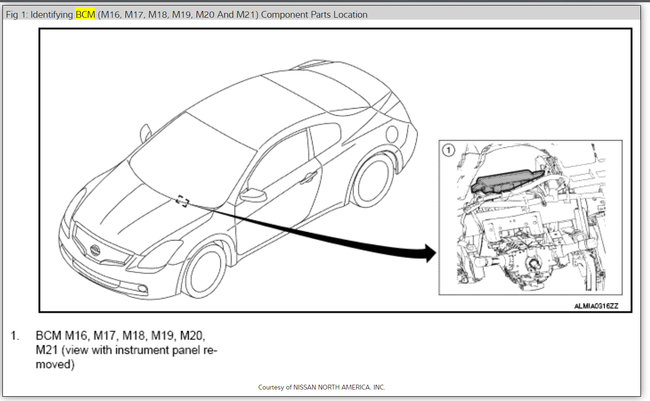 Fig 1: Identifying BCM (M16, M17, M18, M19, M20 And M21) Component Parts Location

1

ALMIA0316ZZ

1. BCM M16, M17, M18, M19, M20, M21 (view with instrument panel removed)

Courtesy of NISSAN NORTH AMERICA, INC.