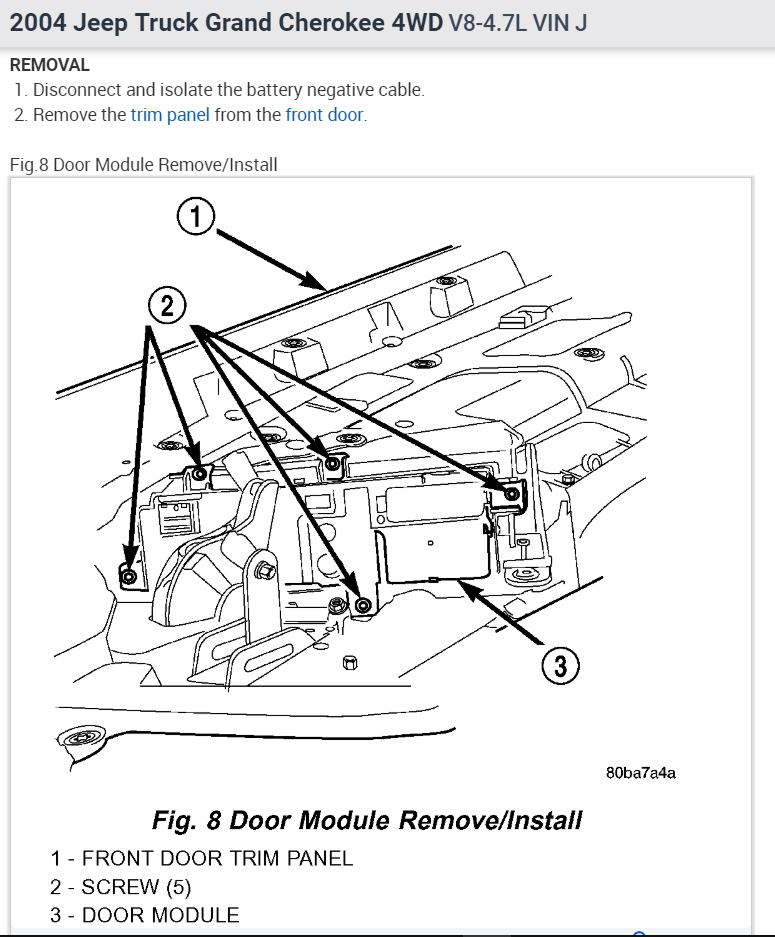 2004 Jeep Truck Grand Cherokee 4WD V8-4.7L VIN J

REMOVAL

1. Disconnect and isolate the battery negative cable.
2. Remove the trim panel from the front door.

Fig.8 Door Module Remove/Install

1

2

3

80ba7a4a

Fig. 8 Door Module Remove/Install

1 - FRONT DOOR TRIM PANEL
2 - SCREW (5)
3 - DOOR MODULE