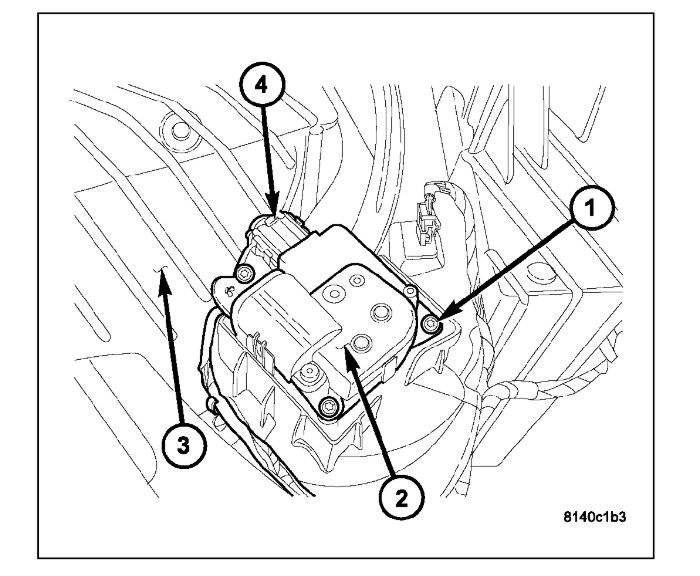 4
1
3
2
8140c1b3