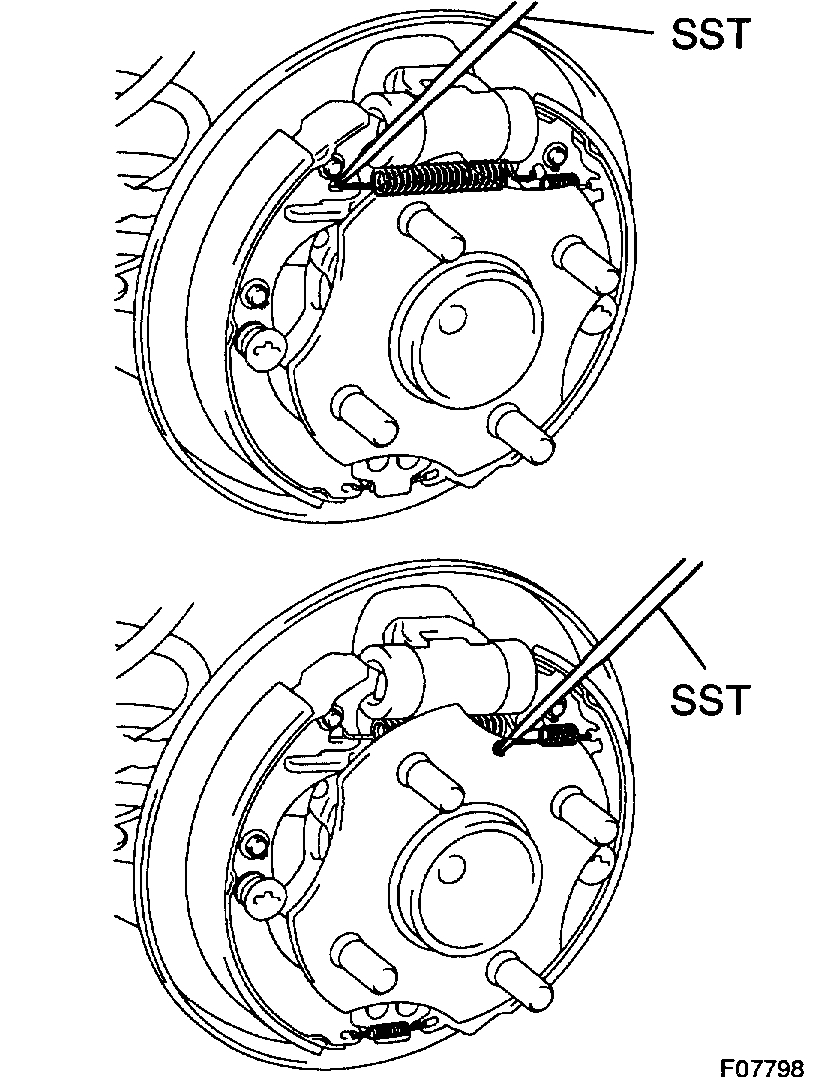 SST

SST

F07798