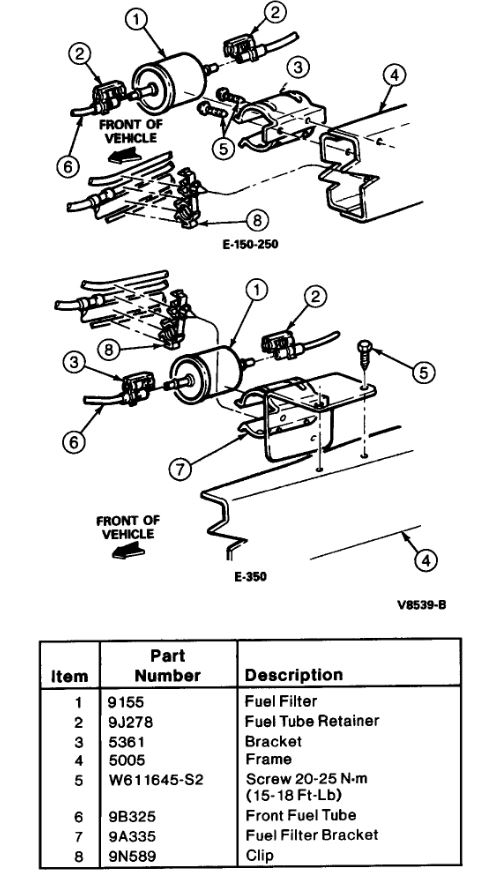 1
2
2
3
4
FRONT OF VEHICLE
5
6
8
E-150-250

1
2
8
3
5
6
7
FRONT OF VEHICLE
4
E-350

V8539-B

| Item | Part Number | Description |
|---|---|---|
| 1 | 9155 | Fuel Filter |
| 2 | 9J278 | Fuel Tube Retainer |
| 3 | 5361 | Bracket |
| 4 | 5005 | Frame |
| 5 | W611645-S2 | Screw 20-25 N·m (15-18 Ft-Lb) |
| 6 | 9B325 | Front Fuel Tube |
| 7 | 9A335 | Fuel Filter Bracket |
| 8 | 9N589 | Clip |