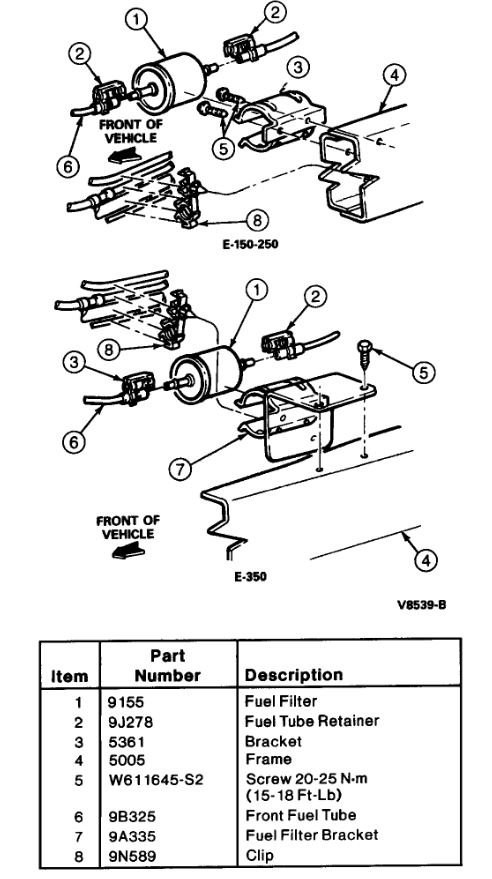 1
2
2
3
4
FRONT OF VEHICLE
5
6
8
E-150-250

1
2
8
3
5
6
7
FRONT OF VEHICLE
4
E-350

V8539-B

| Item | Part Number | Description |
|---|---|---|
| 1 | 9155 | Fuel Filter |
| 2 | 9J278 | Fuel Tube Retainer |
| 3 | 5361 | Bracket |
| 4 | 5005 | Frame |
| 5 | W611645-S2 | Screw 20-25 N·m (15-18 Ft-Lb) |
| 6 | 9B325 | Front Fuel Tube |
| 7 | 9A335 | Fuel Filter Bracket |
| 8 | 9N589 | Clip |