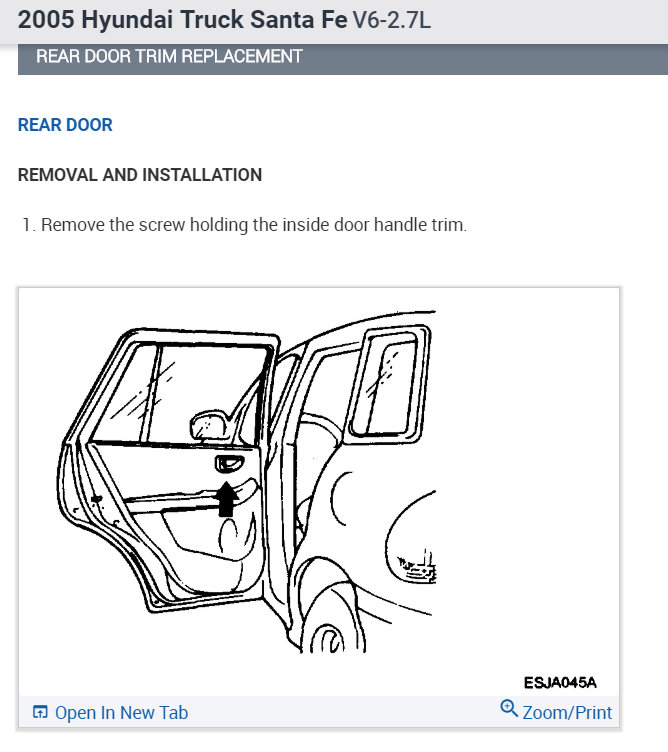 2005 Hyundai Truck Santa Fe V6-2.7L

REAR DOOR TRIM REPLACEMENT

REAR DOOR

REMOVAL AND INSTALLATION

1. Remove the screw holding the inside door handle trim.

ESJA045A

Open In New Tab

Zoom/Print