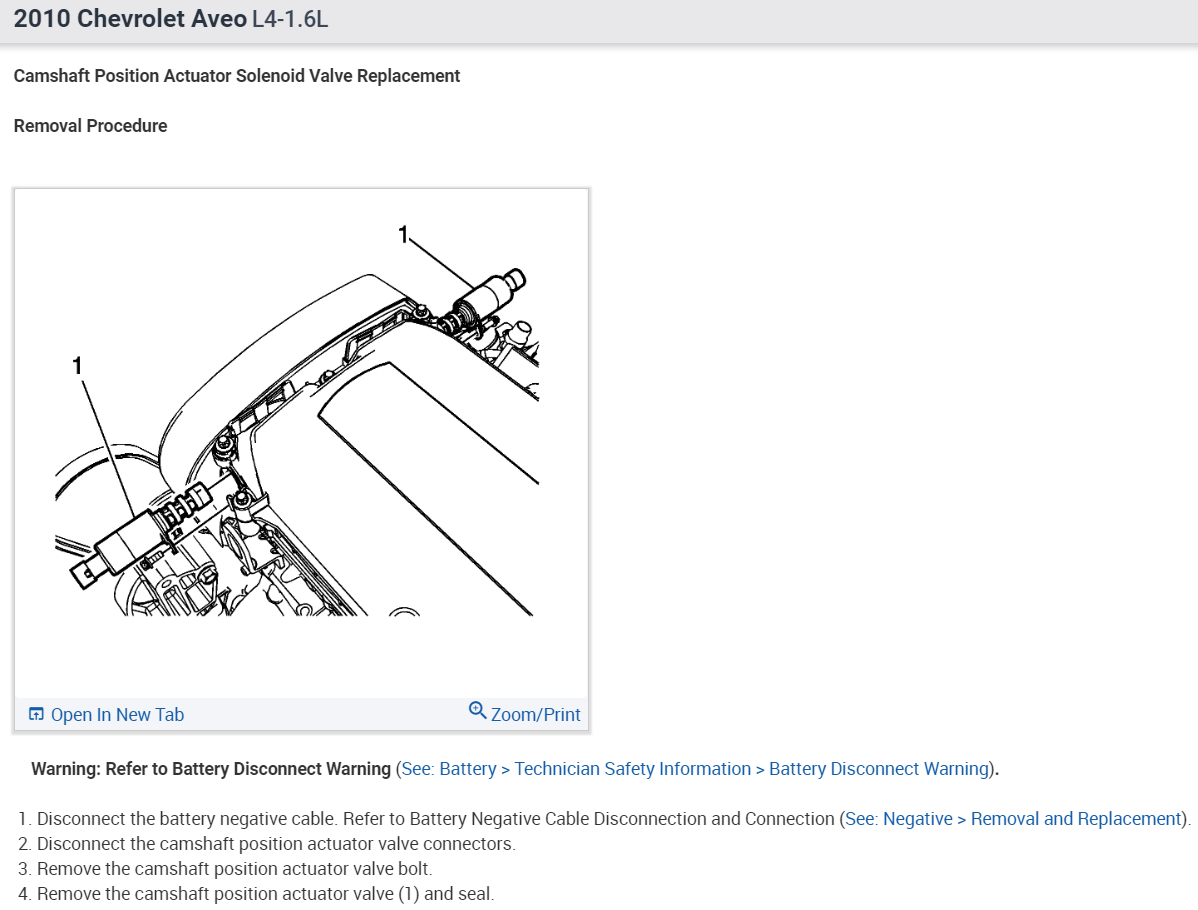 2010 Chevrolet Aveo L4-1.6L

Camshaft Position Actuator Solenoid Valve Replacement

Removal Procedure

1

1

Open In New Tab

Zoom/Print

Warning: Refer to Battery Disconnect Warning (See: Battery > Technician Safety Information > Battery Disconnect Warning).

1. Disconnect the battery negative cable. Refer to Battery Negative Cable Disconnection and Connection (See: Negative > Removal and Replacement).
2. Disconnect the camshaft position actuator valve connectors.
3. Remove the camshaft position actuator valve bolt.
4. Remove the camshaft position actuator valve (1) and seal.