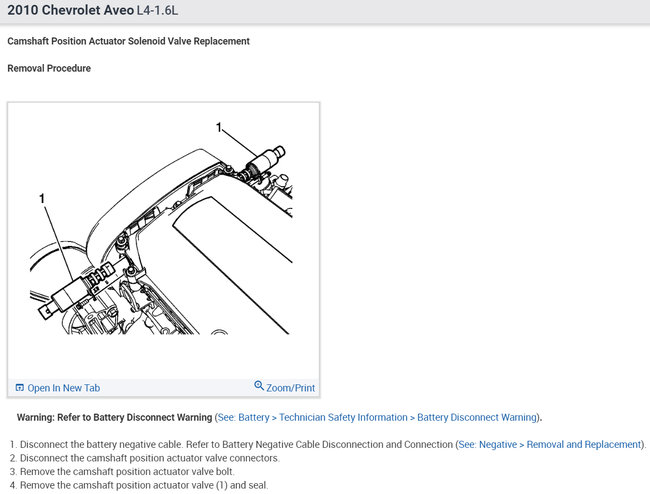 2010 Chevrolet Aveo L4-1.6L

Camshaft Position Actuator Solenoid Valve Replacement

Removal Procedure

1

1

Open In New Tab

Zoom/Print

Warning: Refer to Battery Disconnect Warning (See: Battery > Technician Safety Information > Battery Disconnect Warning).

1. Disconnect the battery negative cable. Refer to Battery Negative Cable Disconnection and Connection (See: Negative > Removal and Replacement).
2. Disconnect the camshaft position actuator valve connectors.
3. Remove the camshaft position actuator valve bolt.
4. Remove the camshaft position actuator valve (1) and seal.