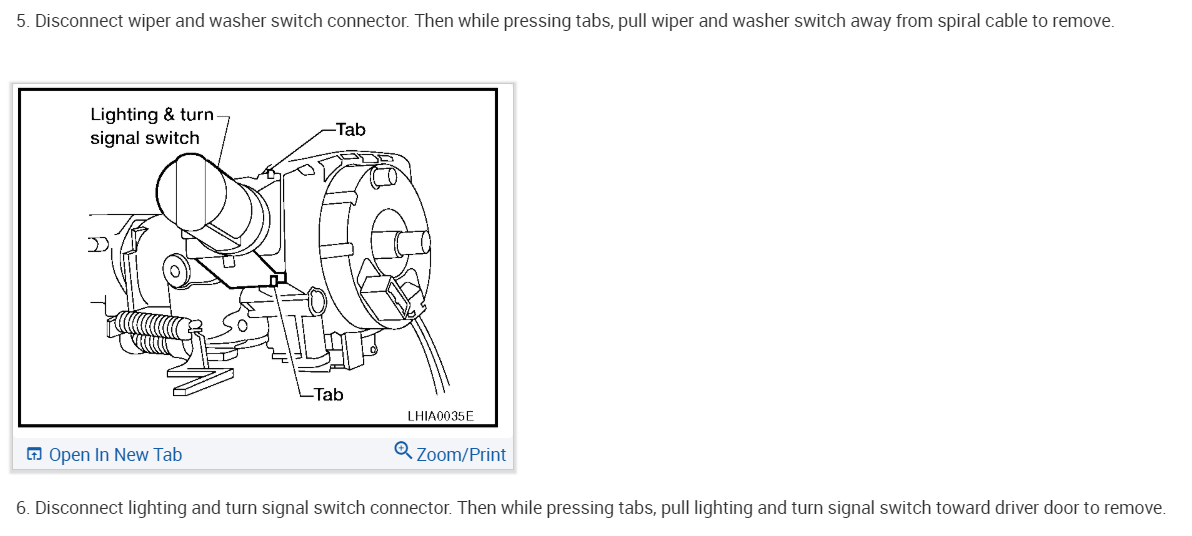 5. Disconnect wiper and washer switch connector. Then while pressing tabs, pull wiper and washer switch away from spiral cable to remove.

Lighting & turn signal switch

Tab

Tab

LHIA0035E

Open In New Tab

Zoom/Print

6. Disconnect lighting and turn signal switch connector. Then while pressing tabs, pull lighting and turn signal switch toward driver door to remove.