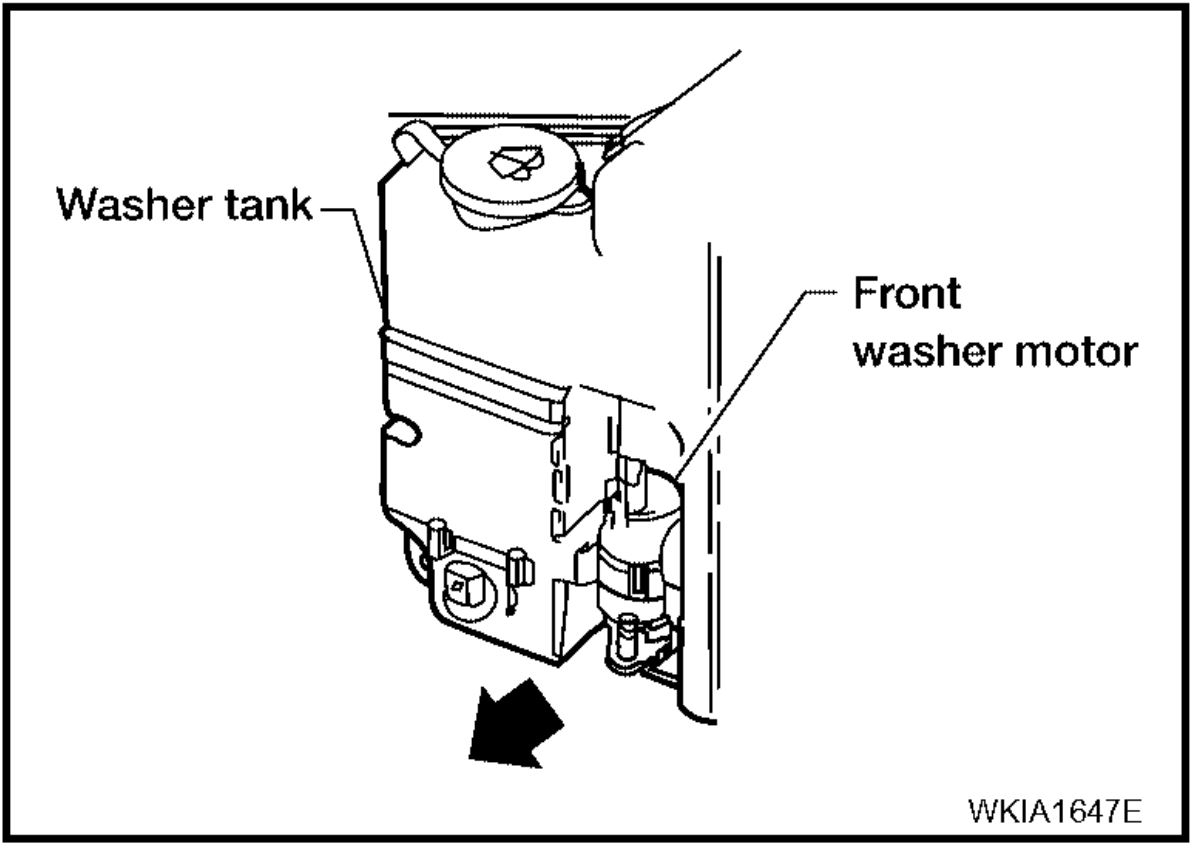 Washer tank

Front washer motor

WKIA1647E