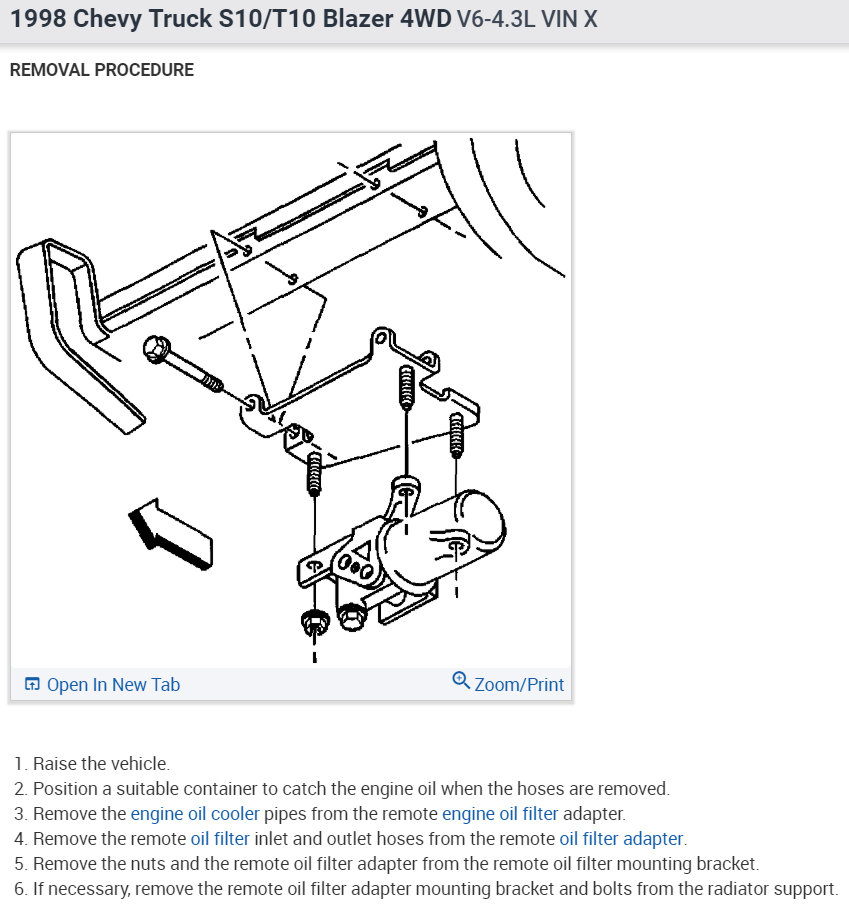 1998 Chevy Truck S10/T10 Blazer 4WD V6-4.3L VIN X

REMOVAL PROCEDURE

Open In New Tab

Zoom/Print

1. Raise the vehicle.
2. Position a suitable container to catch the engine oil when the hoses are removed.
3. Remove the engine oil cooler pipes from the remote engine oil filter adapter.
4. Remove the remote oil filter inlet and outlet hoses from the remote oil filter adapter.
5. Remove the nuts and the remote oil filter adapter from the remote oil filter mounting bracket.
6. If necessary, remove the remote oil filter adapter mounting bracket and bolts from the radiator support.