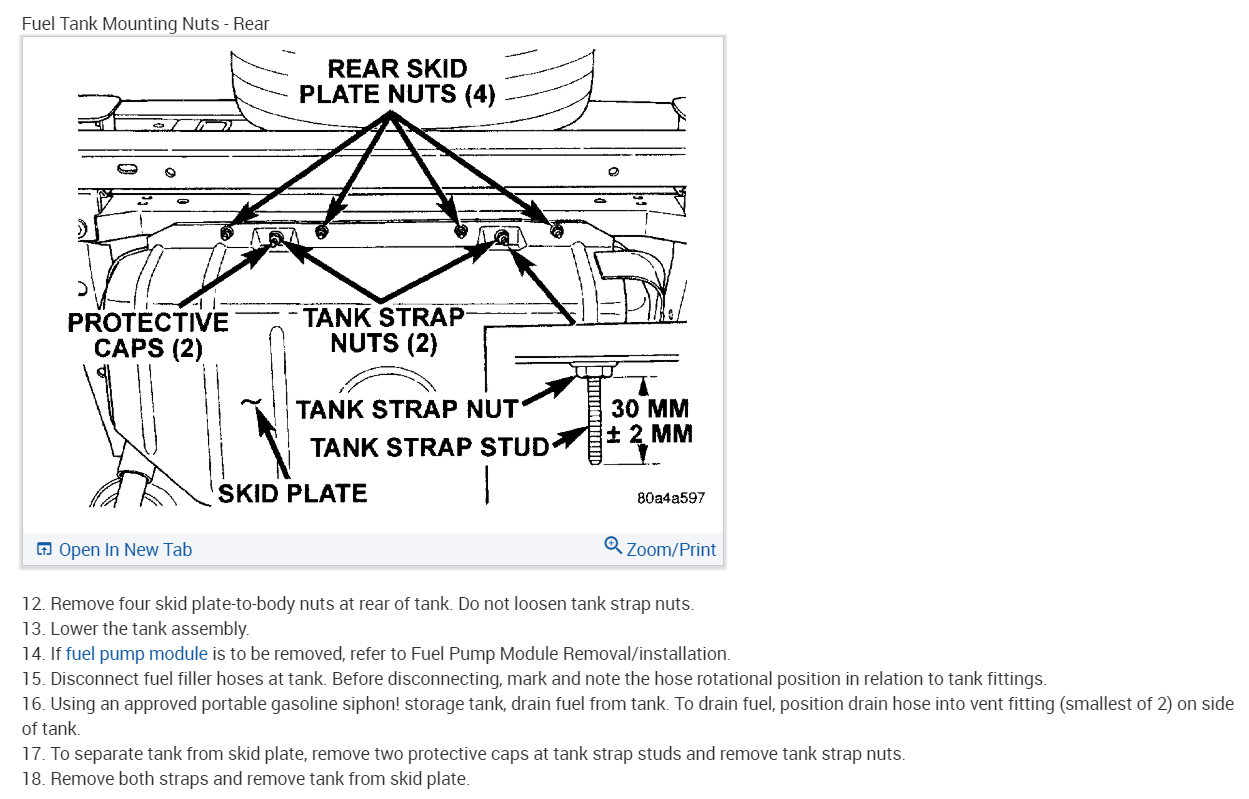 Fuel Tank Mounting Nuts - Rear

REAR SKID PLATE NUTS (4)
PROTECTIVE CAPS (2)
TANK STRAP NUTS (2)
TANK STRAP NUT
TANK STRAP STUD
30 MM ± 2 MM
SKID PLATE
80a4a597

Open In New Tab
Zoom/Print

12. Remove four skid plate-to-body nuts at rear of tank. Do not loosen tank strap nuts.
13. Lower the tank assembly.
14. If fuel pump module is to be removed, refer to Fuel Pump Module Removal/installation.
15. Disconnect fuel filler hoses at tank. Before disconnecting, mark and note the hose rotational position in relation to tank fittings.
16. Using an approved portable gasoline siphon! storage tank, drain fuel from tank. To drain fuel, position drain hose into vent fitting (smallest of 2) on side of tank.
17. To separate tank from skid plate, remove two protective caps at tank strap studs and remove tank strap nuts.
18. Remove both straps and remove tank from skid plate.