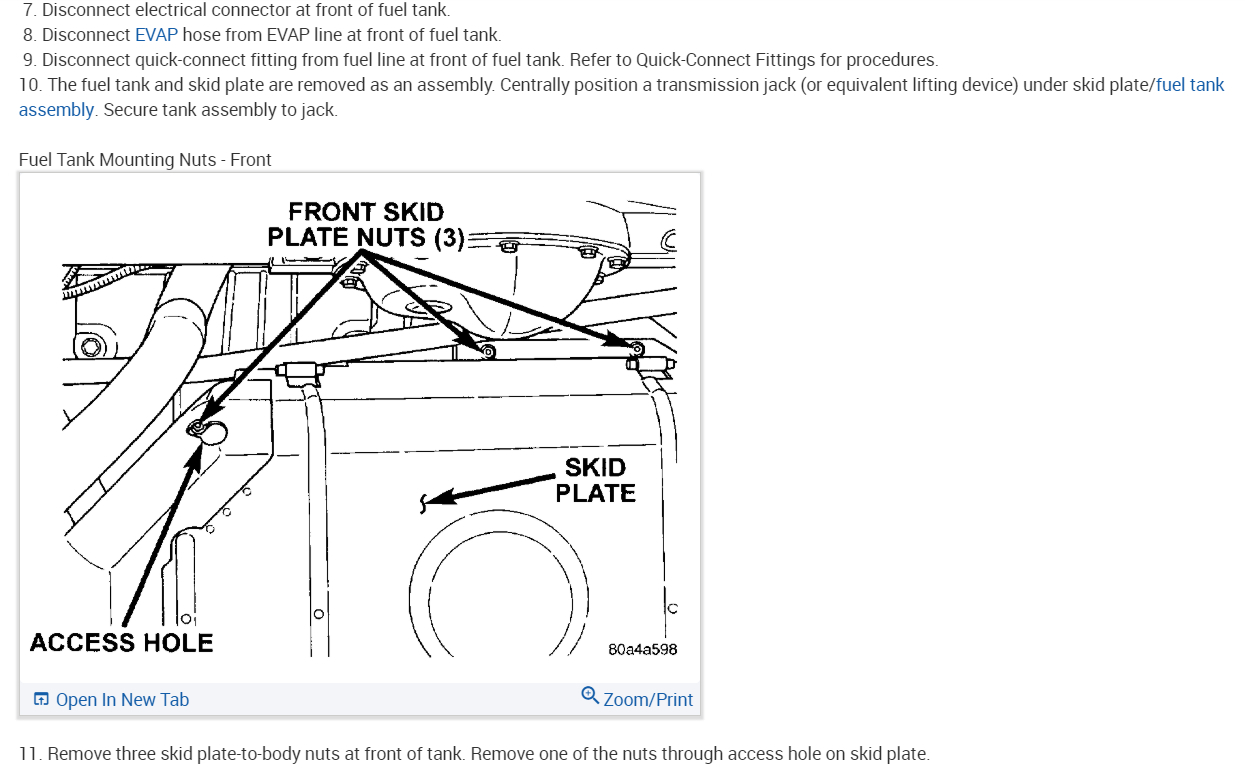 7. Disconnect electrical connector at front of fuel tank.
8. Disconnect EVAP hose from EVAP line at front of fuel tank.
9. Disconnect quick-connect fitting from fuel line at front of fuel tank. Refer to Quick-Connect Fittings for procedures.
10. The fuel tank and skid plate are removed as an assembly. Centrally position a transmission jack (or equivalent lifting device) under skid plate/fuel tank assembly. Secure tank assembly to jack.

Fuel Tank Mounting Nuts - Front

FRONT SKID PLATE NUTS (3)

SKID PLATE

ACCESS HOLE

80a4a598

Open In New Tab

Zoom/Print

11. Remove three skid plate-to-body nuts at front of tank. Remove one of the nuts through access hole on skid plate.