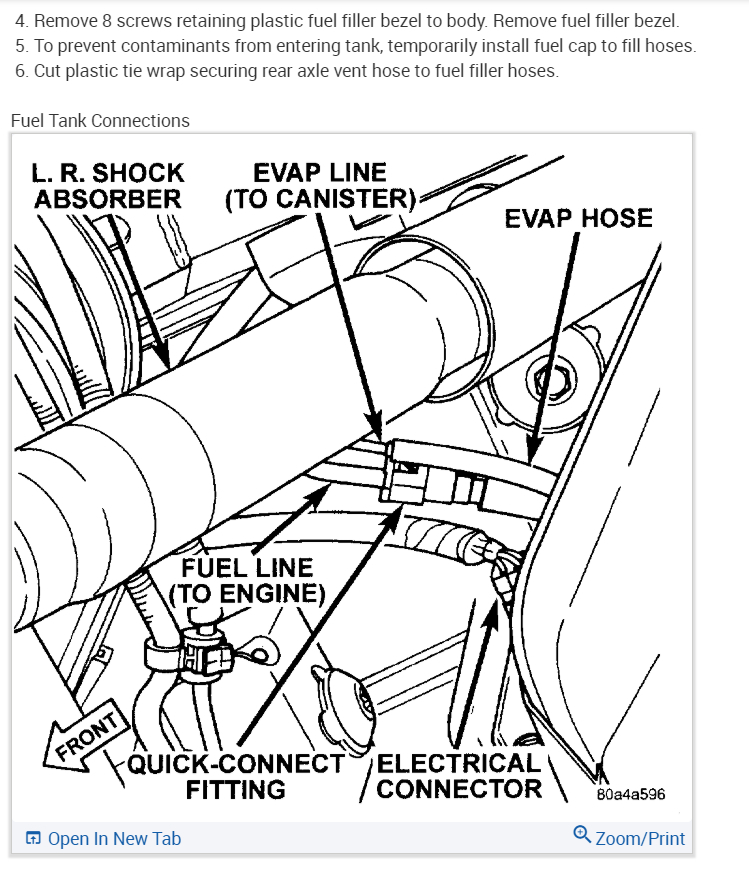 4. Remove 8 screws retaining plastic fuel filler bezel to body. Remove fuel filler bezel.
5. To prevent contaminants from entering tank, temporarily install fuel cap to fill hoses.
6. Cut plastic tie wrap securing rear axle vent hose to fuel filler hoses.

Fuel Tank Connections

L. R. SHOCK ABSORBER
EVAP LINE (TO CANISTER)
EVAP HOSE
FUEL LINE (TO ENGINE)
FRONT
QUICK-CONNECT FITTING
ELECTRICAL CONNECTOR
80a4a596

Open In New Tab
Zoom/Print