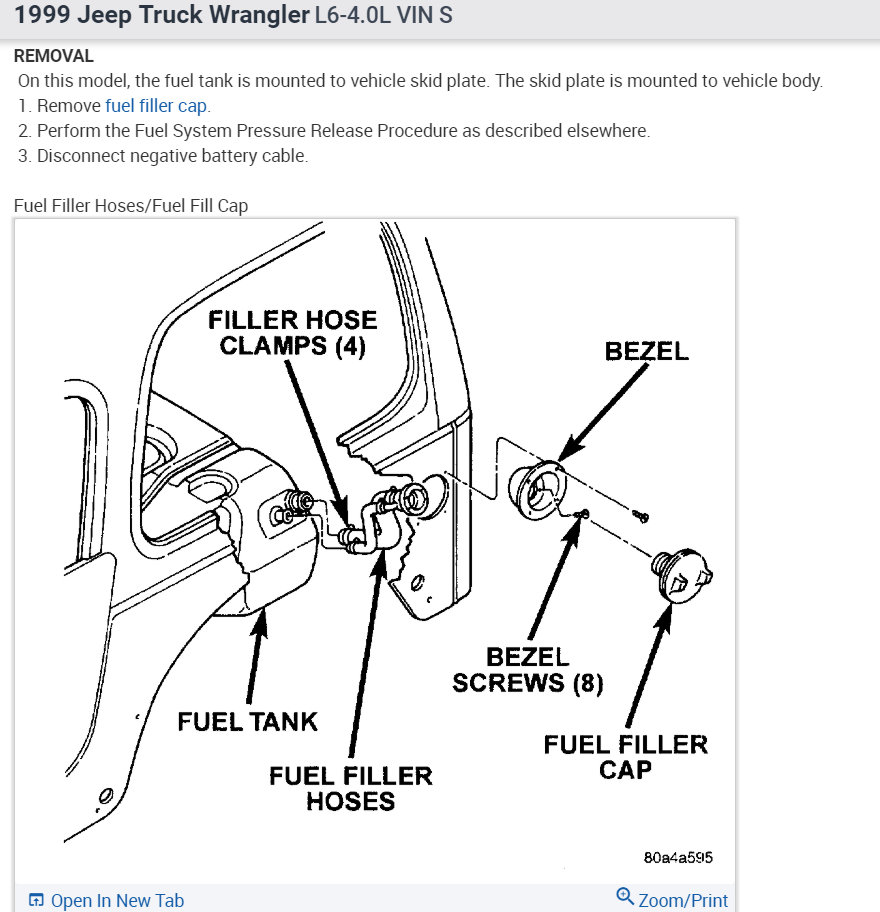 1999 Jeep Truck Wrangler L6-4.0L VIN S

REMOVAL

On this model, the fuel tank is mounted to vehicle skid plate. The skid plate is mounted to vehicle body.

1. Remove fuel filler cap.

2. Perform the Fuel System Pressure Release Procedure as described elsewhere.

3. Disconnect negative battery cable.

Fuel Filler Hoses/Fuel Fill Cap

FILLER HOSE CLAMPS (4)

BEZEL

BEZEL SCREWS (8)

FUEL TANK

FUEL FILLER HOSES

FUEL FILLER CAP

80a4a595

Open In New Tab

Zoom/Print