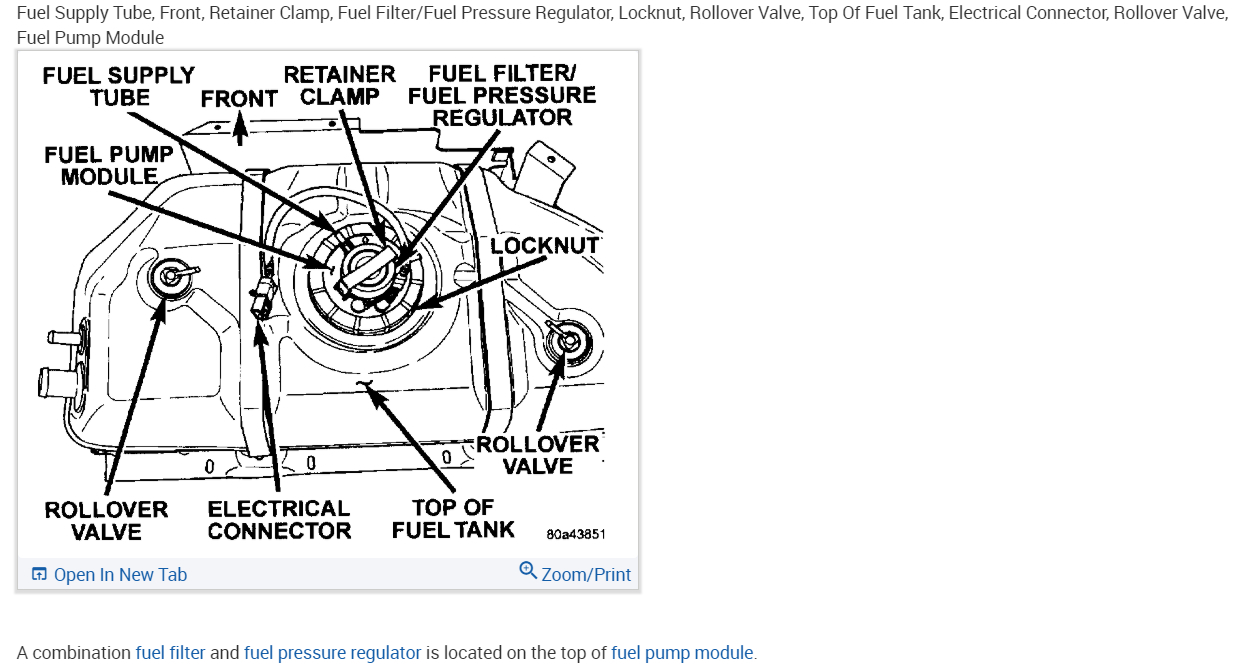 Fuel Supply Tube, Front, Retainer Clamp, Fuel Filter/Fuel Pressure Regulator, Locknut, Rollover Valve, Top Of Fuel Tank, Electrical Connector, Rollover Valve, Fuel Pump Module

FUEL SUPPLY TUBE
FRONT
RETAINER CLAMP
FUEL FILTER/ FUEL PRESSURE REGULATOR
FUEL PUMP MODULE
LOCKNUT
ROLLOVER VALVE
ROLLOVER VALVE
ELECTRICAL CONNECTOR
TOP OF FUEL TANK
80a43851

Open In New Tab
Zoom/Print

A combination fuel filter and fuel pressure regulator is located on the top of fuel pump module.