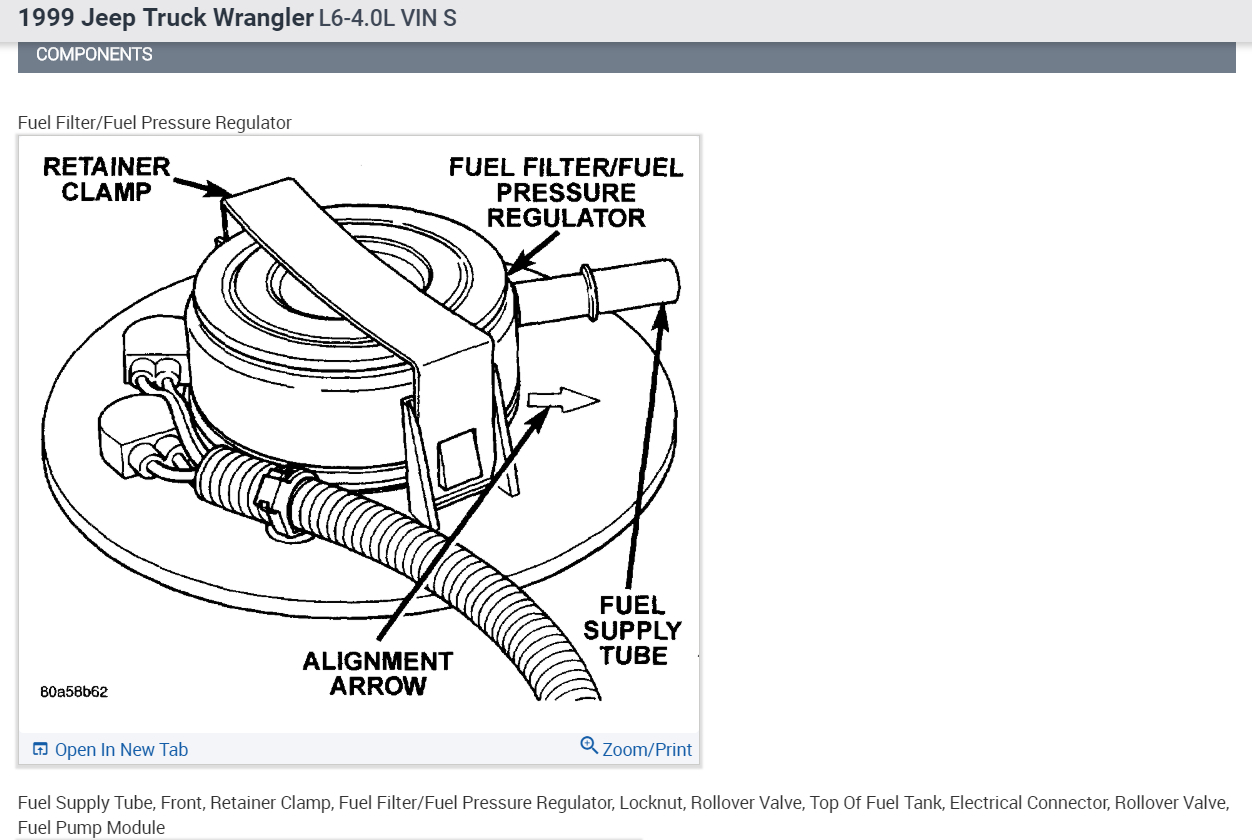 1999 Jeep Truck Wrangler L6-4.0L VIN S

COMPONENTS

Fuel Filter/Fuel Pressure Regulator

RETAINER CLAMP

FUEL FILTER/FUEL PRESSURE REGULATOR

FUEL SUPPLY TUBE

ALIGNMENT ARROW

80a58b62

Open In New Tab

Zoom/Print

Fuel Supply Tube, Front, Retainer Clamp, Fuel Filter/Fuel Pressure Regulator, Locknut, Rollover Valve, Top Of Fuel Tank, Electrical Connector, Rollover Valve, Fuel Pump Module