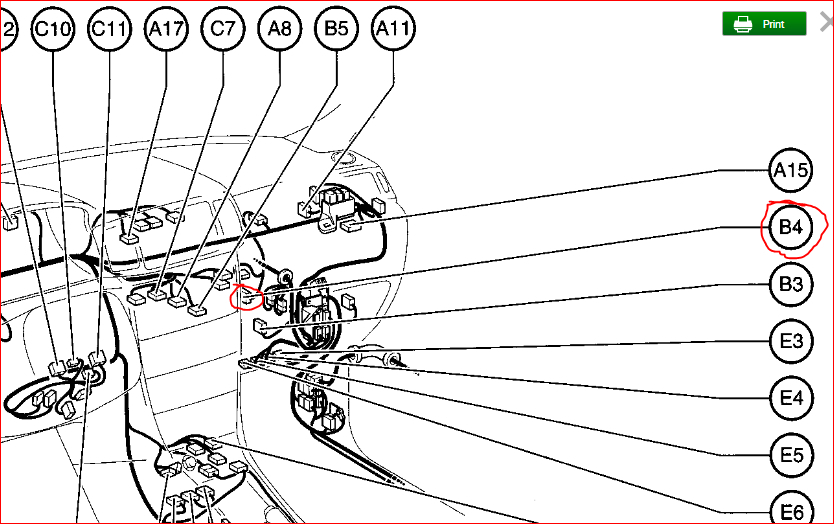 2
C10
C11
A17
C7
A8
B5
A11
Print
A15
B4
B3
E3
E4
E5
E6