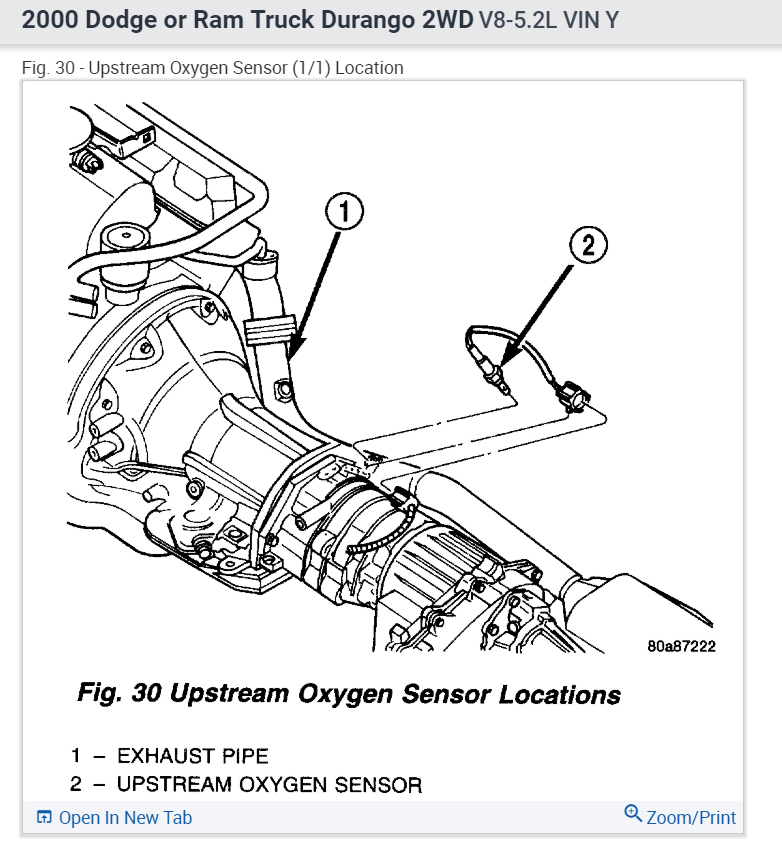 2000 Dodge or Ram Truck Durango 2WD V8-5.2L VIN Y

Fig. 30 - Upstream Oxygen Sensor (1/1) Location

1

2

80a87222

Fig. 30 Upstream Oxygen Sensor Locations

1 – EXHAUST PIPE
2 – UPSTREAM OXYGEN SENSOR

Open In New Tab

Zoom/Print