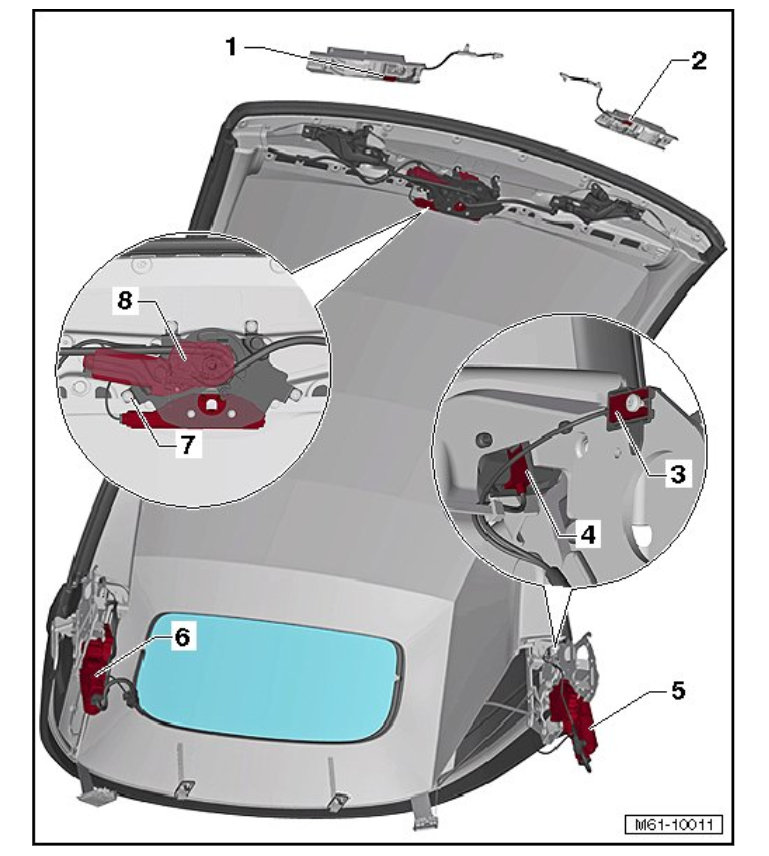 1
2
8
7
3
4
6
5
M61-10011