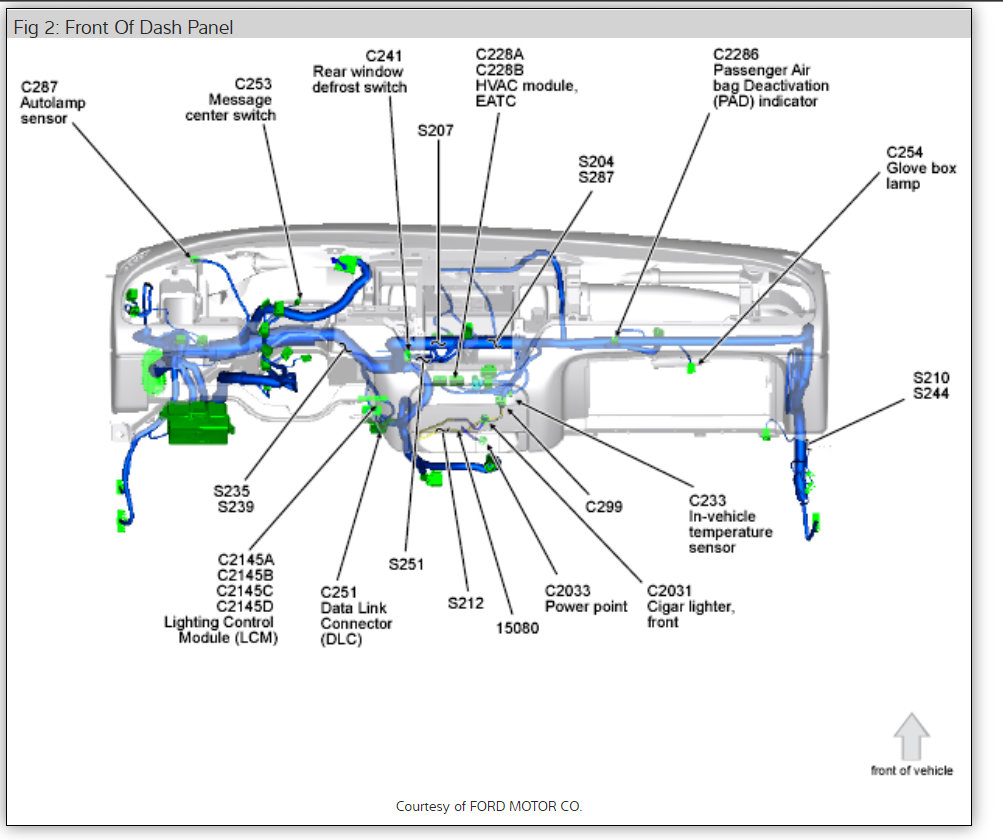 Fig 2: Front Of Dash Panel

C287
Autolamp
sensor

C253
Message
center switch

C241
Rear window
defrost switch

C228A
C228B
HVAC module,
EATC

C2286
Passenger Air
bag Deactivation
(PAD) indicator

S207

S204
S287

C254
Glove box
lamp

S210
S244

S235
S239

C2145A
C2145B
C2145C
C2145D
Lighting Control
Module (LCM)

C251
Data Link
Connector
(DLC)

S251

S212

15080

C2033
Power point

C2031
Cigar lighter,
front

C299

C233
In-vehicle
temperature
sensor

front of vehicle

Courtesy of FORD MOTOR CO.