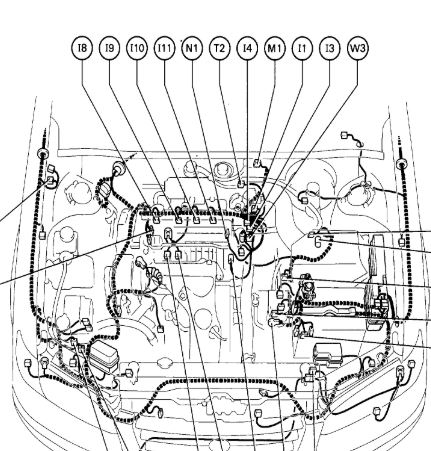 I8 I9 I10 I11 N1 T2 I4 M1 I1 I3 W3