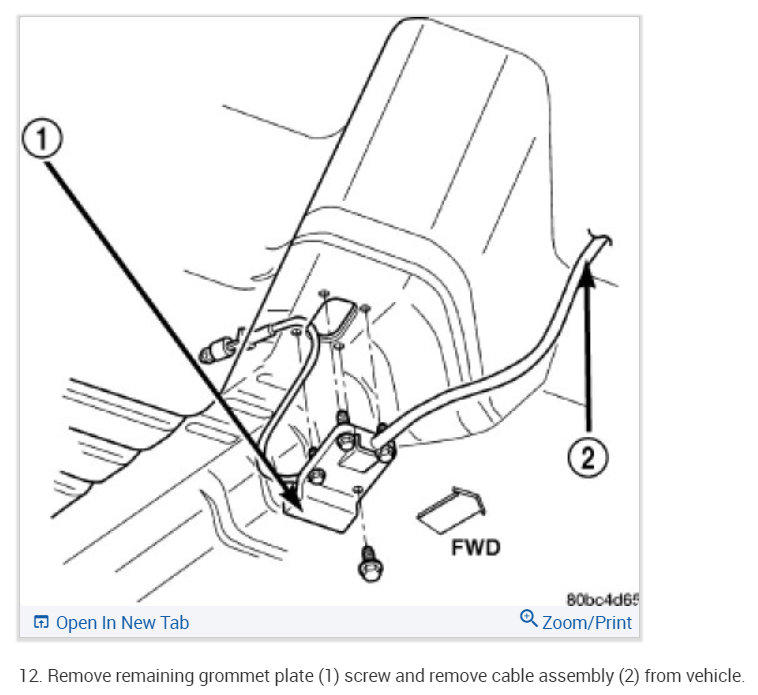 1

2

FWD

80bc4d65

Open In New Tab

Zoom/Print

12. Remove remaining grommet plate (1) screw and remove cable assembly (2) from vehicle.