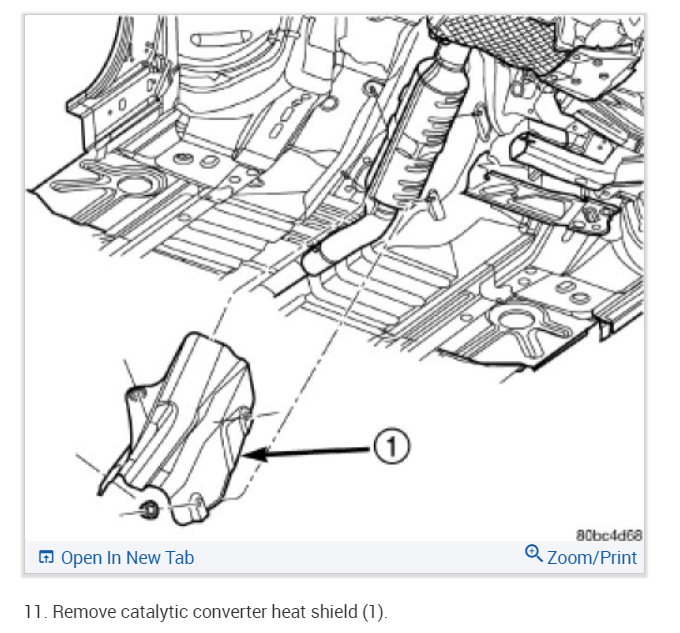 1

80bc4d68

Open In New Tab

Zoom/Print

11. Remove catalytic converter heat shield (1).