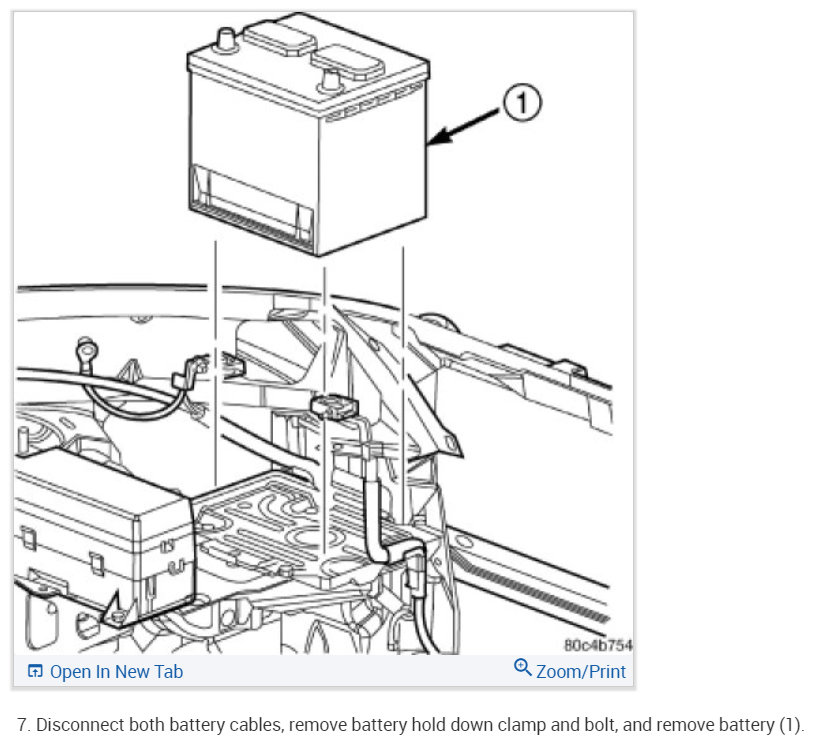 1

80c4b754

Open In New Tab

Zoom/Print

7. Disconnect both battery cables, remove battery hold down clamp and bolt, and remove battery (1).