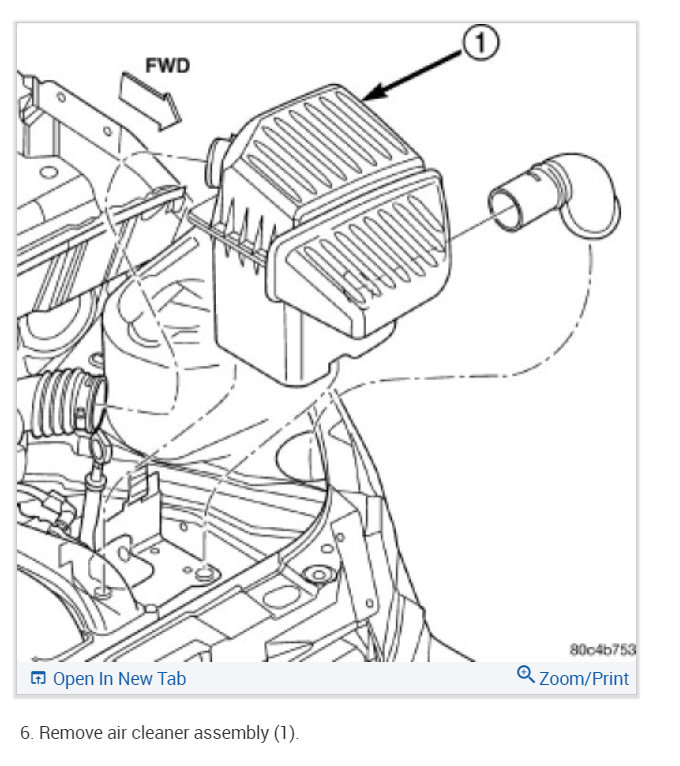 FWD

1

80c4b753

Open In New Tab

Zoom/Print

6. Remove air cleaner assembly (1).