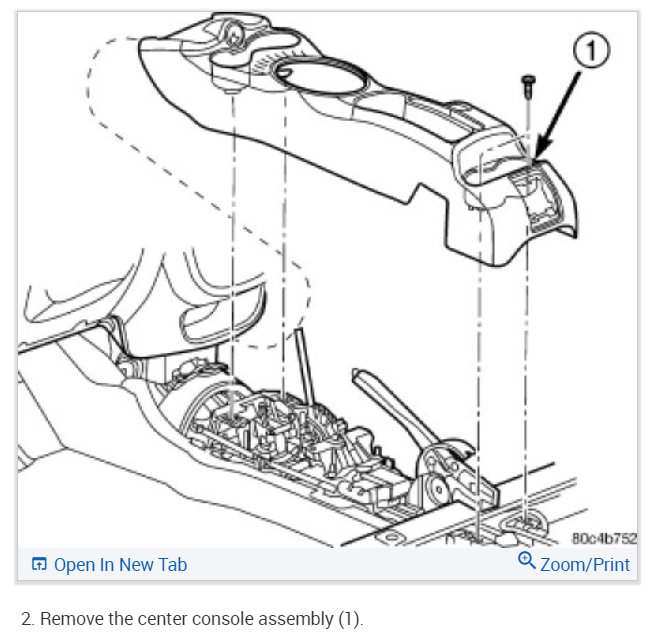 1

80c4b752

Open In New Tab

Zoom/Print

2. Remove the center console assembly (1).