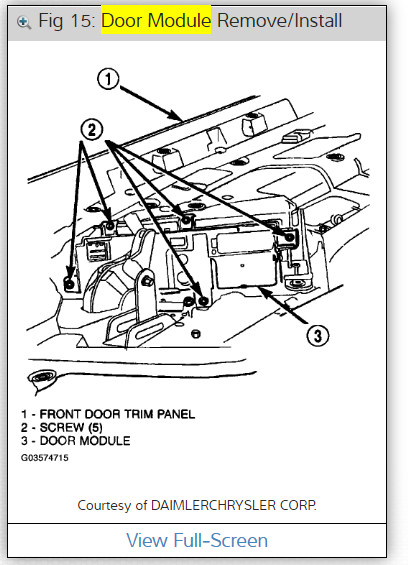 Fig 15: Door Module Remove/Install

1

2

3

1 - FRONT DOOR TRIM PANEL
2 - SCREW (5)
3 - DOOR MODULE

G03574715

Courtesy of DAIMLERCHRYSLER CORP.

View Full-Screen