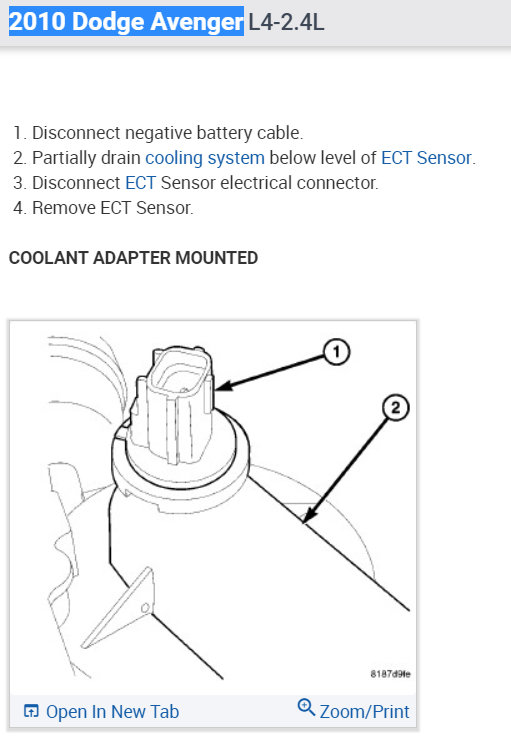 2010 Dodge Avenger L4-2.4L

1. Disconnect negative battery cable.
2. Partially drain cooling system below level of ECT Sensor.
3. Disconnect ECT Sensor electrical connector.
4. Remove ECT Sensor.

COOLANT ADAPTER MOUNTED

1
2
8187d9fe

Open In New Tab
Zoom/Print