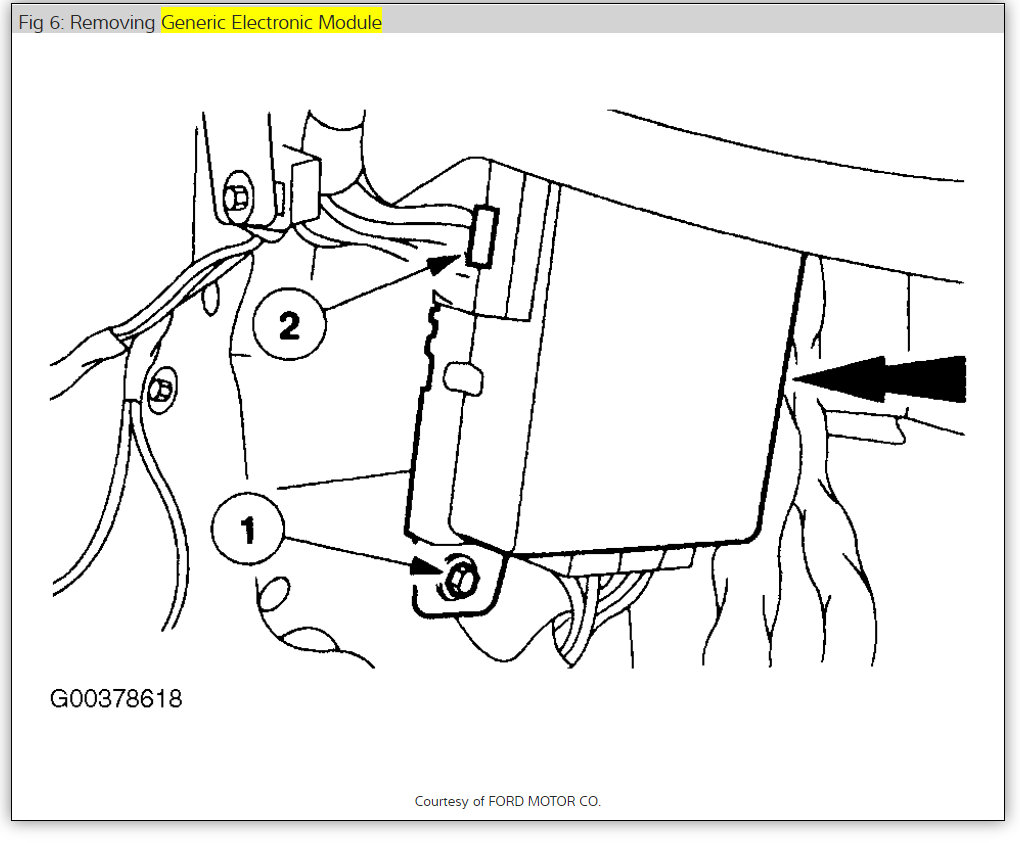 Fig 6: Removing Generic Electronic Module

2

1

G00378618

Courtesy of FORD MOTOR CO.