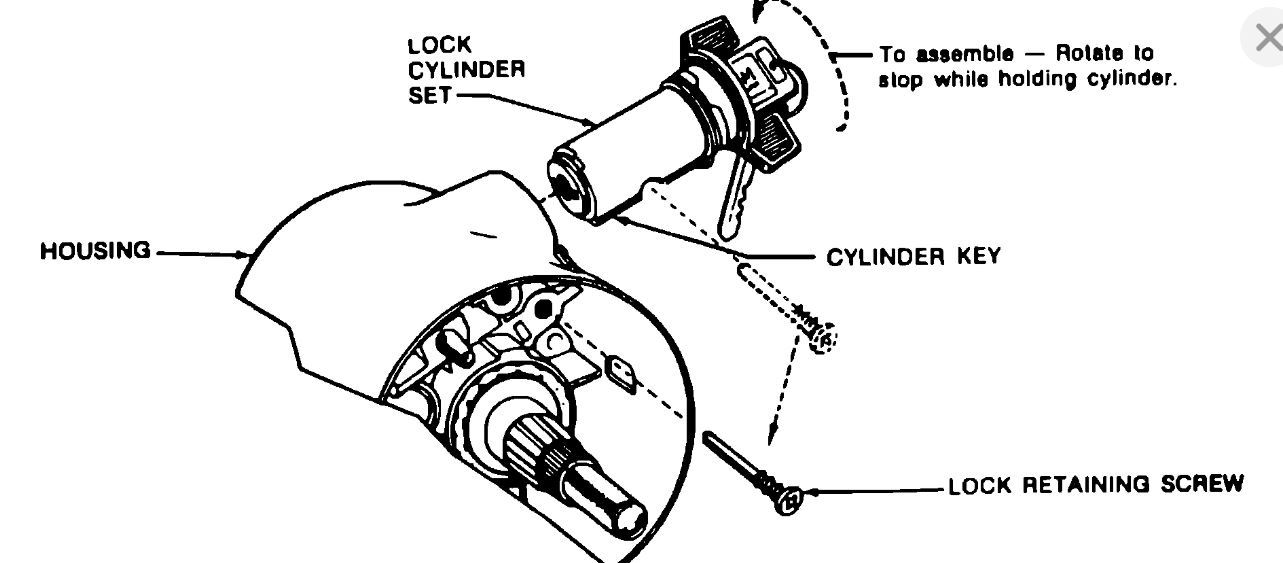 LOCK CYLINDER SET

To assemble — Rotate to stop while holding cylinder.

HOUSING

CYLINDER KEY

LOCK RETAINING SCREW