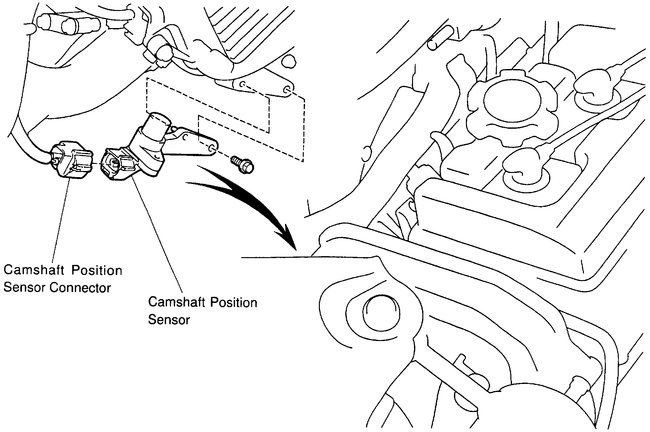 Camshaft Position Sensor Connector

Camshaft Position Sensor